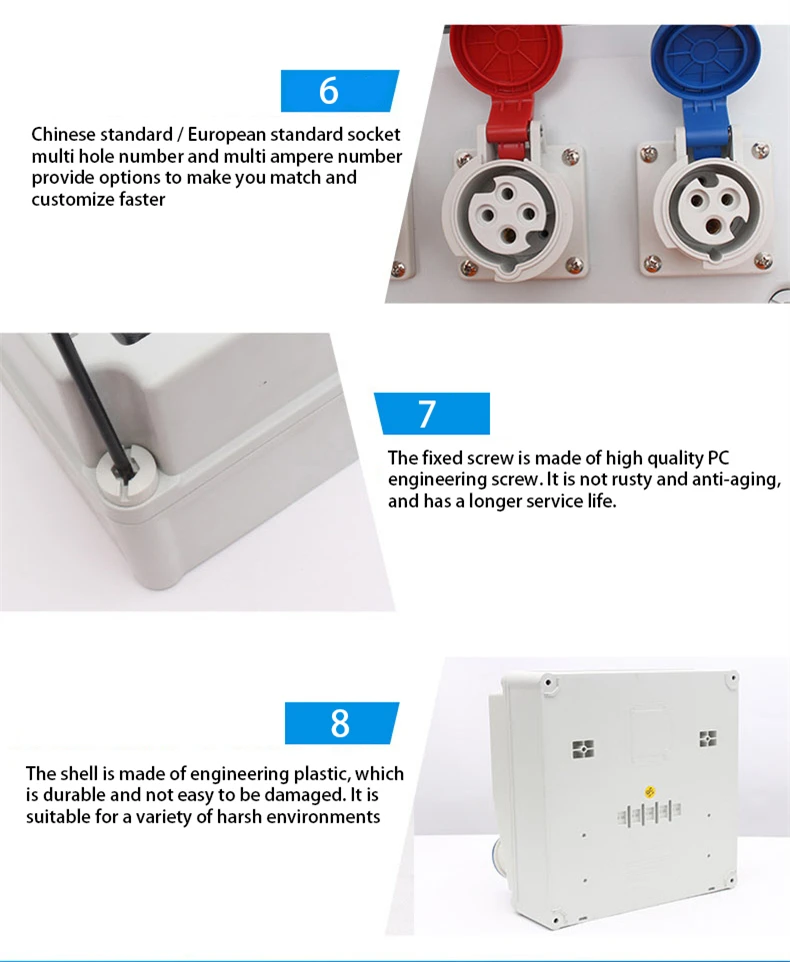 6

Chinese standard / European standard socket multi hole number and multi ampere number provide options to make you match and customize faster

7

The fixed screw is made of high quality PC engineering screw. It is not rusty and anti-aging, and has a longer service life.

8

The shell is made of engineering plastic, which is durable and not easy to be damaged. It is suitable for a variety of harsh environments