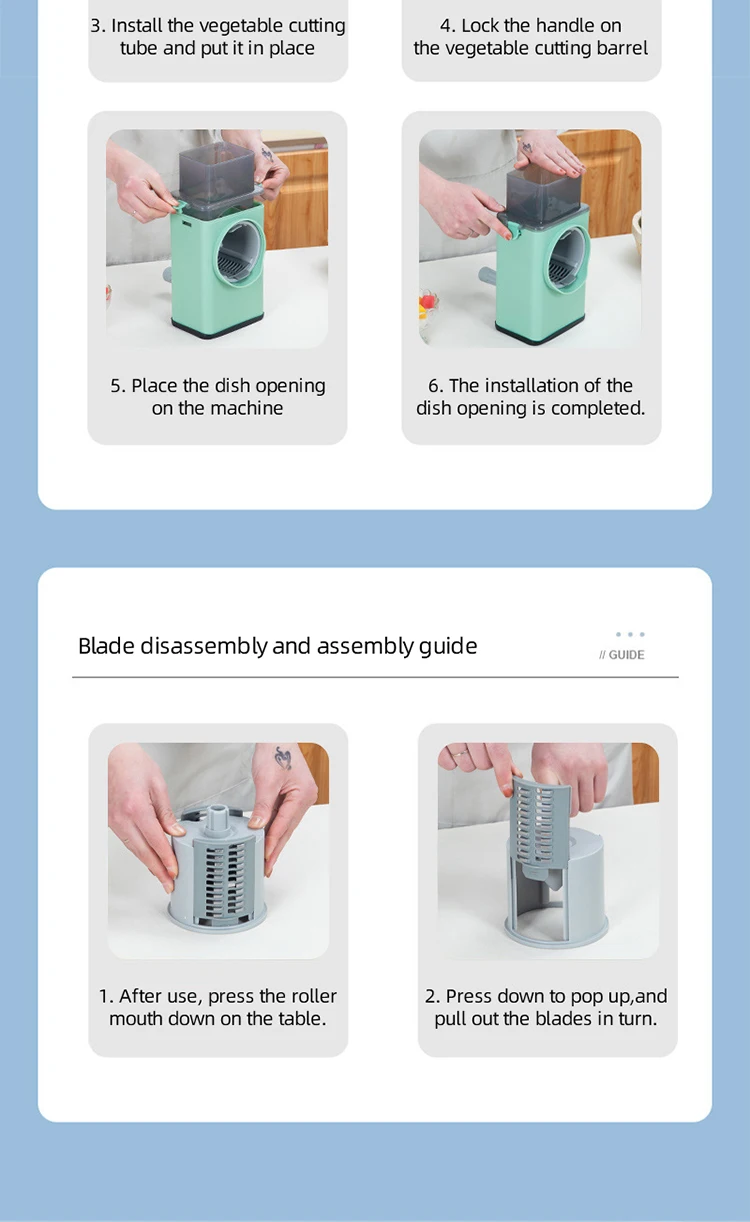 3. Install the vegetable cutting tube and put it in place

4. Lock the handle on the vegetable cutting barrel

5. Place the dish opening on the machine

6. The installation of the dish opening is completed.

Blade disassembly and assembly guide

// GUIDE

1. After use, press the roller mouth down on the table.

2. Press down to pop up,and pull out the blades in turn.