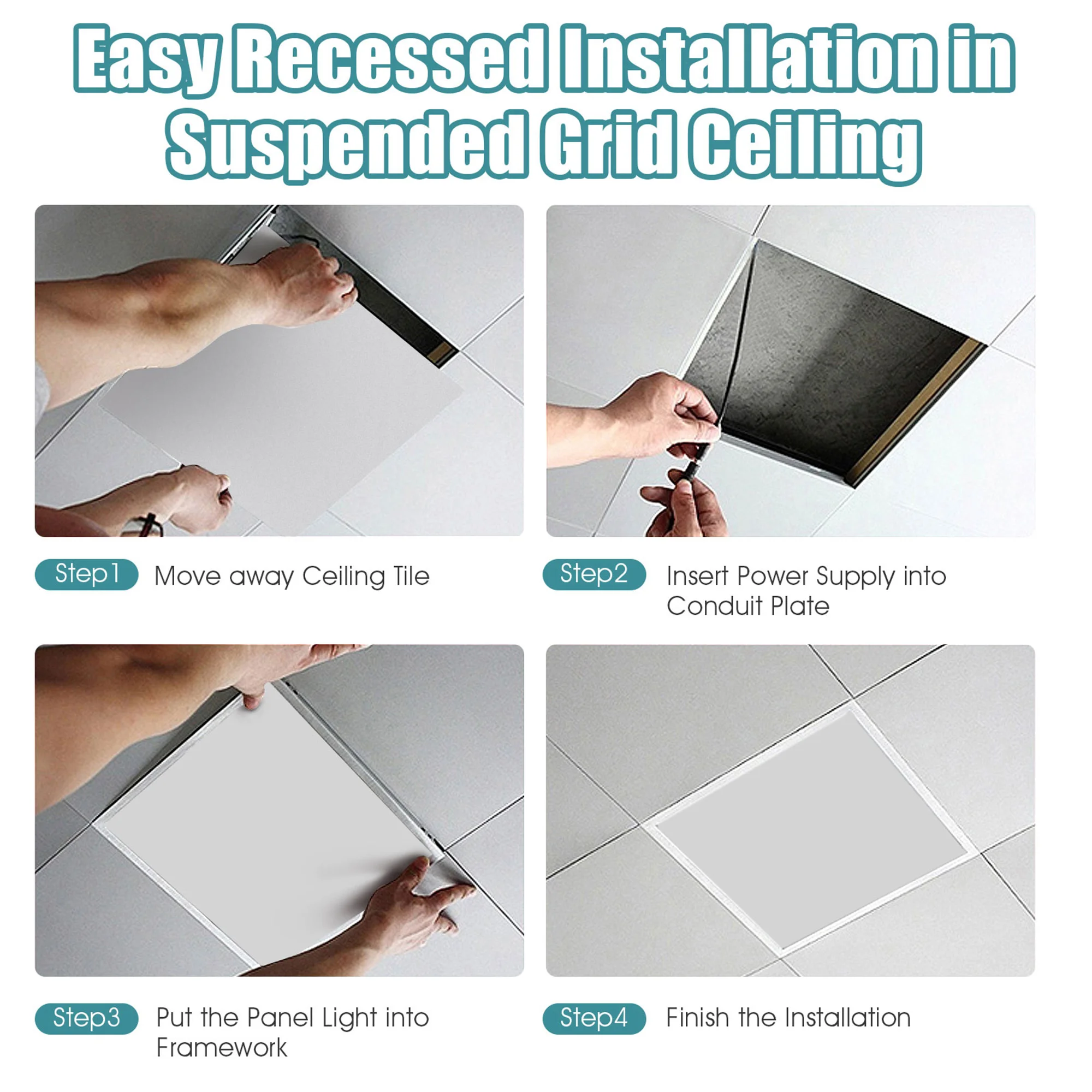 Easy Recessed Installation in Suspended Grid Ceiling

Step1 Move away Ceiling Tile

Step2 Insert Power Supply into Conduit Plate

Step3 Put the Panel Light into Framework

Step4 Finish the Installation