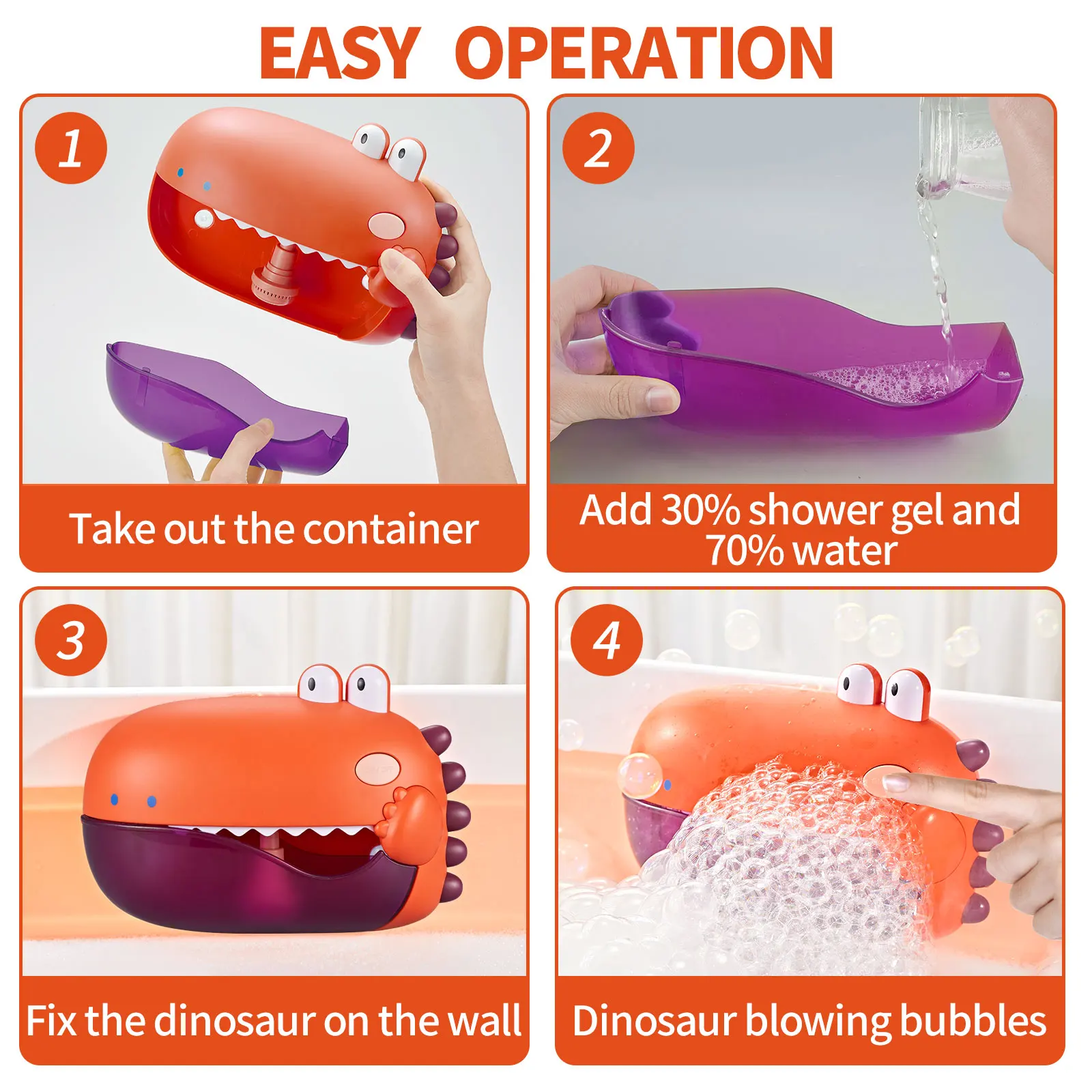 EASY OPERATION

1

Take out the container

2

Add 30% shower gel and 70% water

3

Fix the dinosaur on the wall

4

Dinosaur blowing bubbles