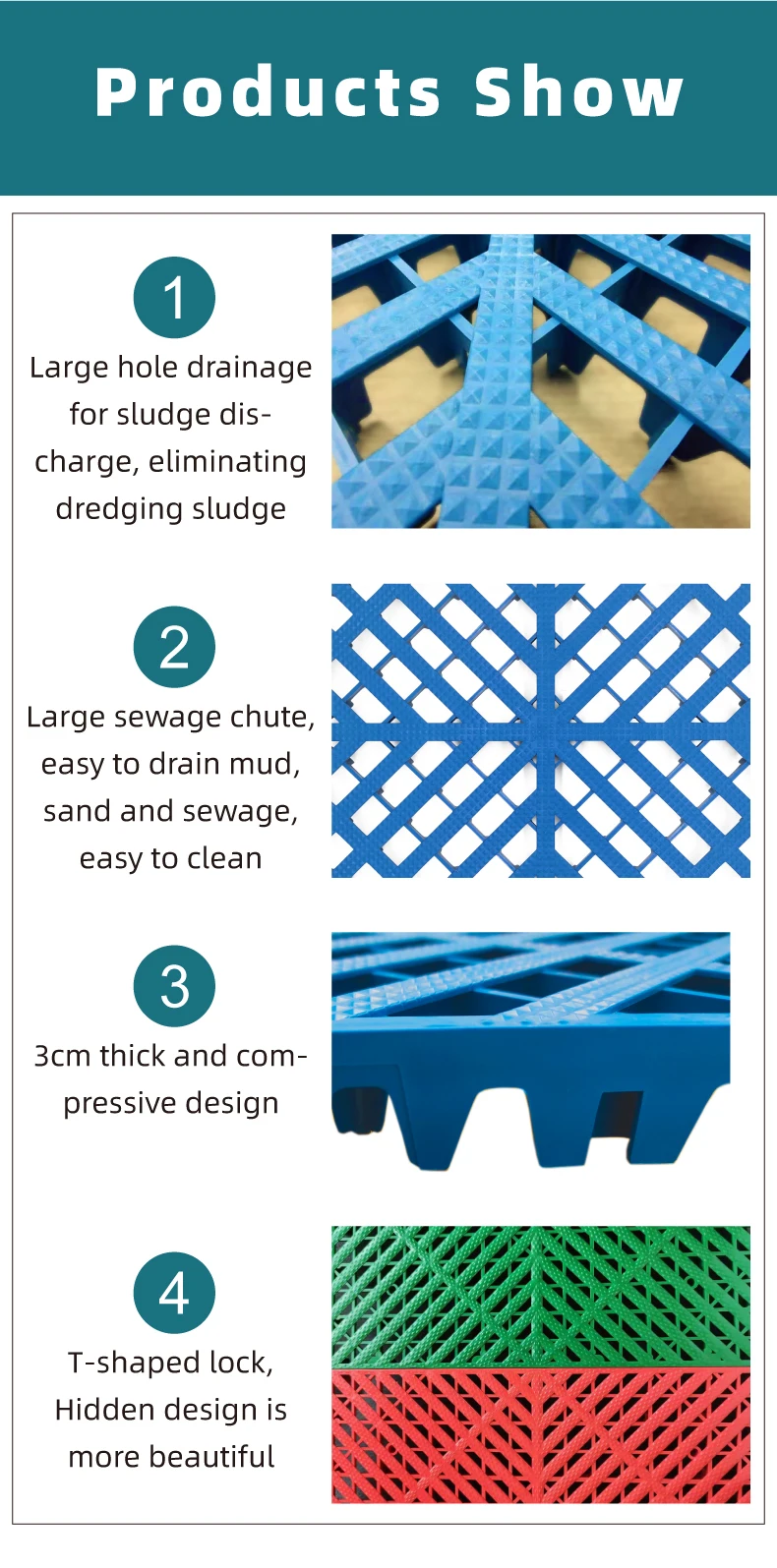 Products Show

1

Large hole drainage for sludge discharge, eliminating dredging sludge

2

Large sewage chute, easy to drain mud, sand and sewage, easy to clean

3

3cm thick and compressive design

4

T-shaped lock, Hidden design is more beautiful