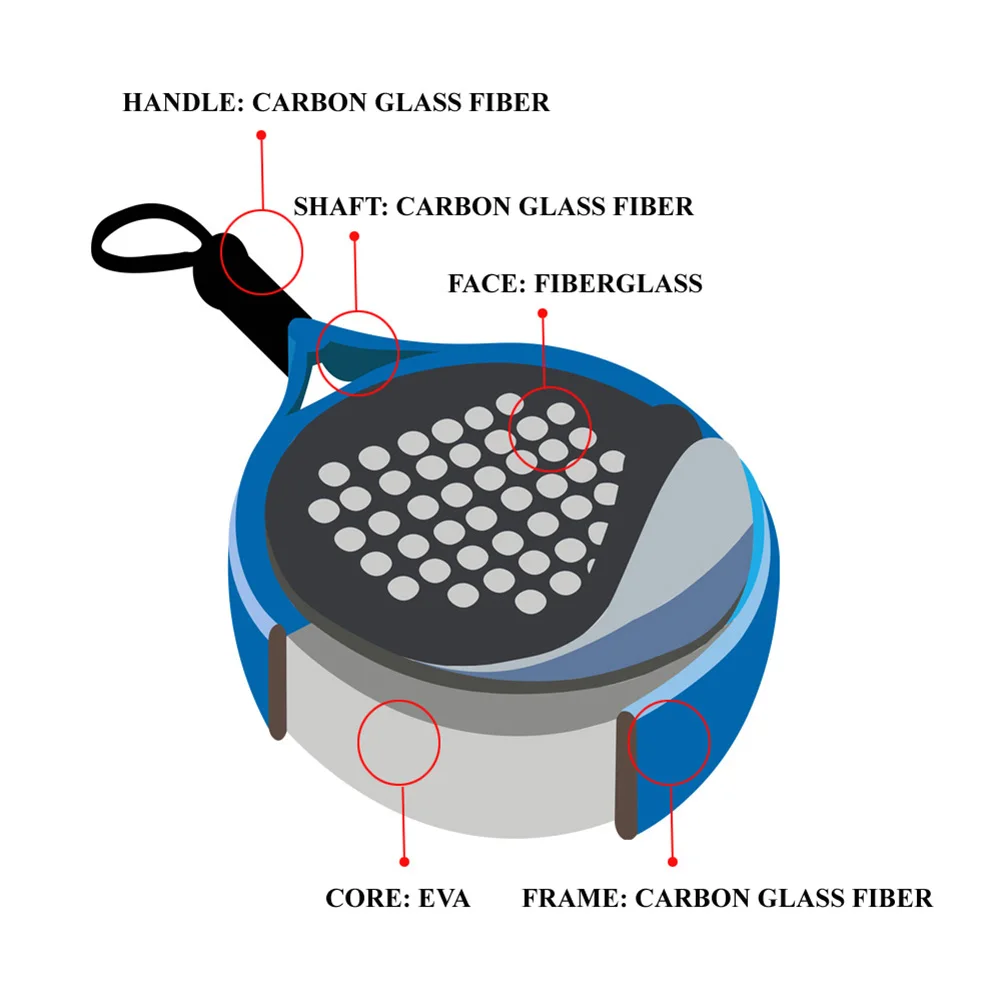 HANDLE: CARBON GLASS FIBER

SHAFT: CARBON GLASS FIBER

FACE: FIBERGLASS

CORE: EVA

FRAME: CARBON GLASS FIBER