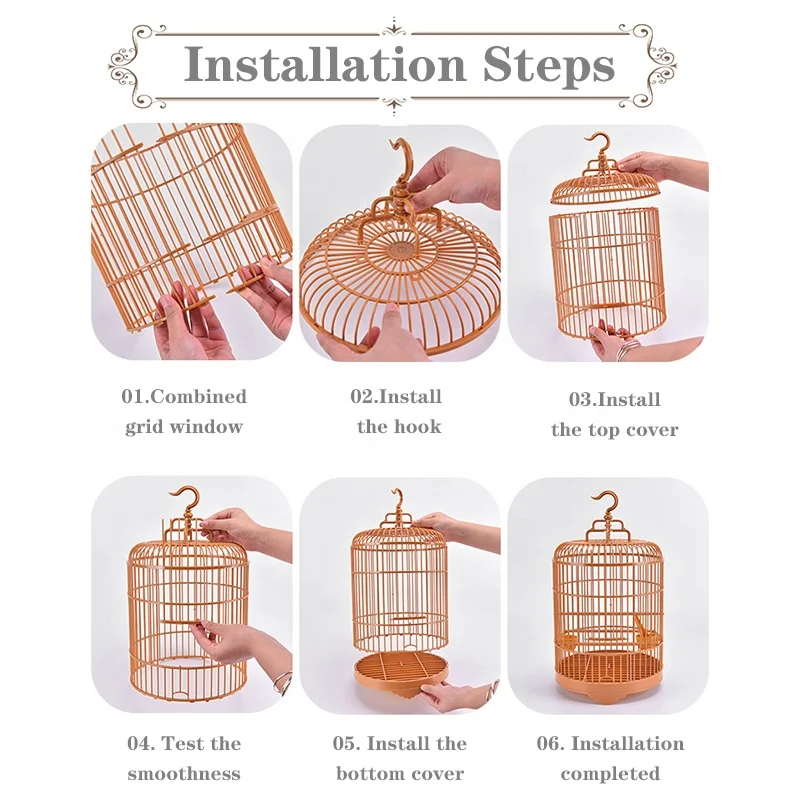 Installation Steps

01.Combined grid window

02.Install the hook

03.Install the top cover

04. Test the smoothness

05. Install the bottom cover

06. Installation completed