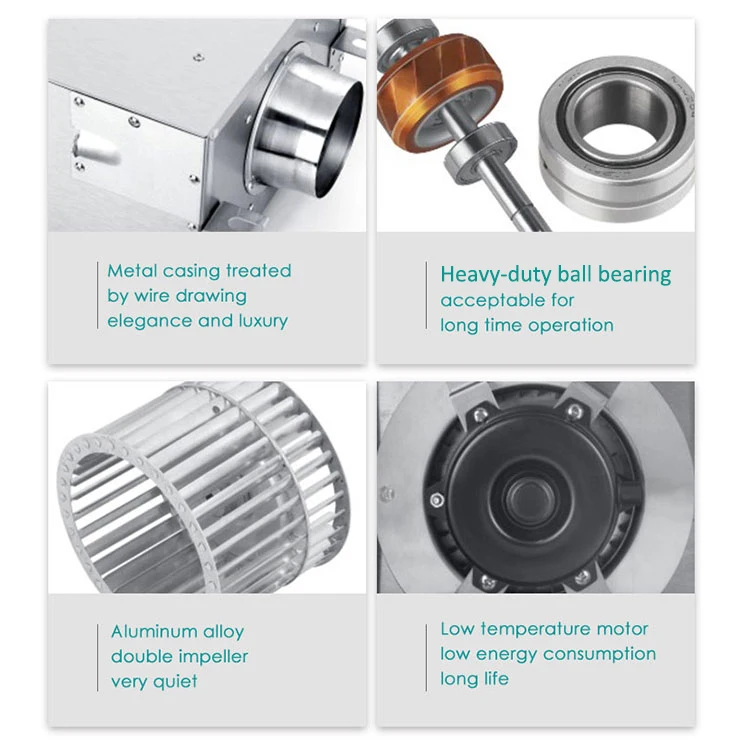 Metal casing treated
by wire drawing
elegance and luxury

Heavy-duty ball bearing
acceptable for
long time operation

Aluminum alloy
double impeller
very quiet

Low temperature motor
low energy consumption
long life