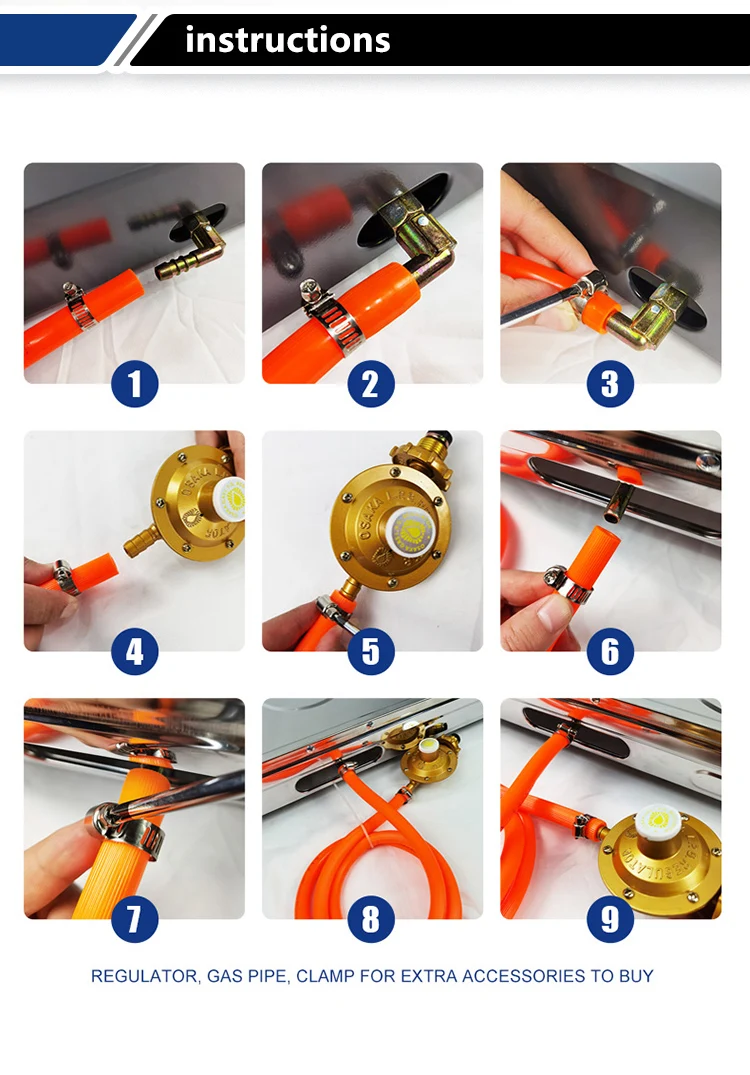 instructions

1

2

3

4

5

6

7

8

9

REGULATOR, GAS PIPE, CLAMP FOR EXTRA ACCESSORIES TO BUY