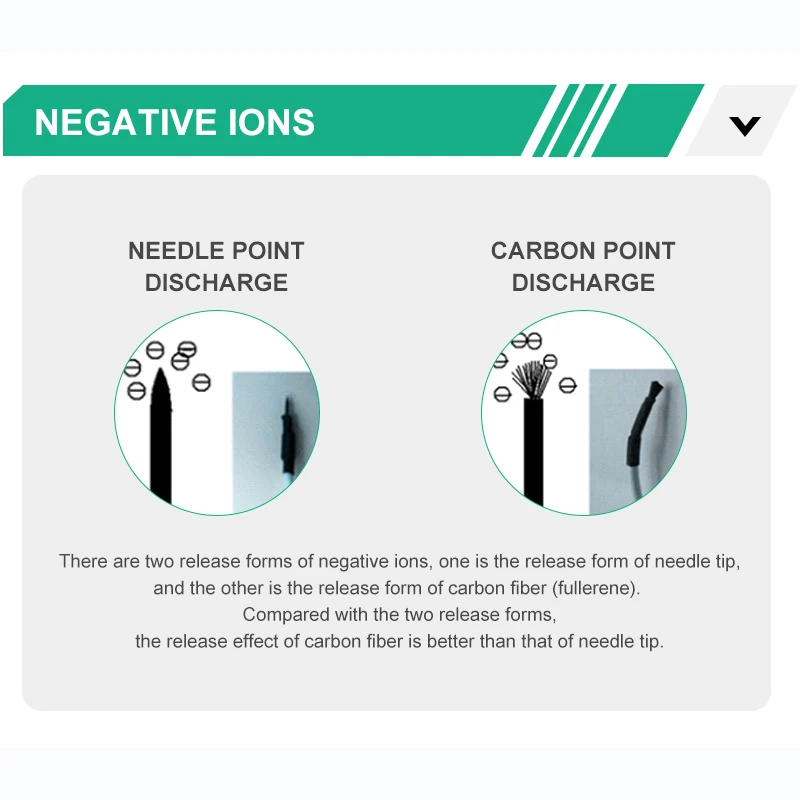 NEGATIVE IONS

NEEDLE POINT DISCHARGE

CARBON POINT DISCHARGE

There are two release forms of negative ions, one is the release form of needle tip, and the other is the release form of carbon fiber (fullerene).
Compared with the two release forms,
the release effect of carbon fiber is better than that of needle tip.