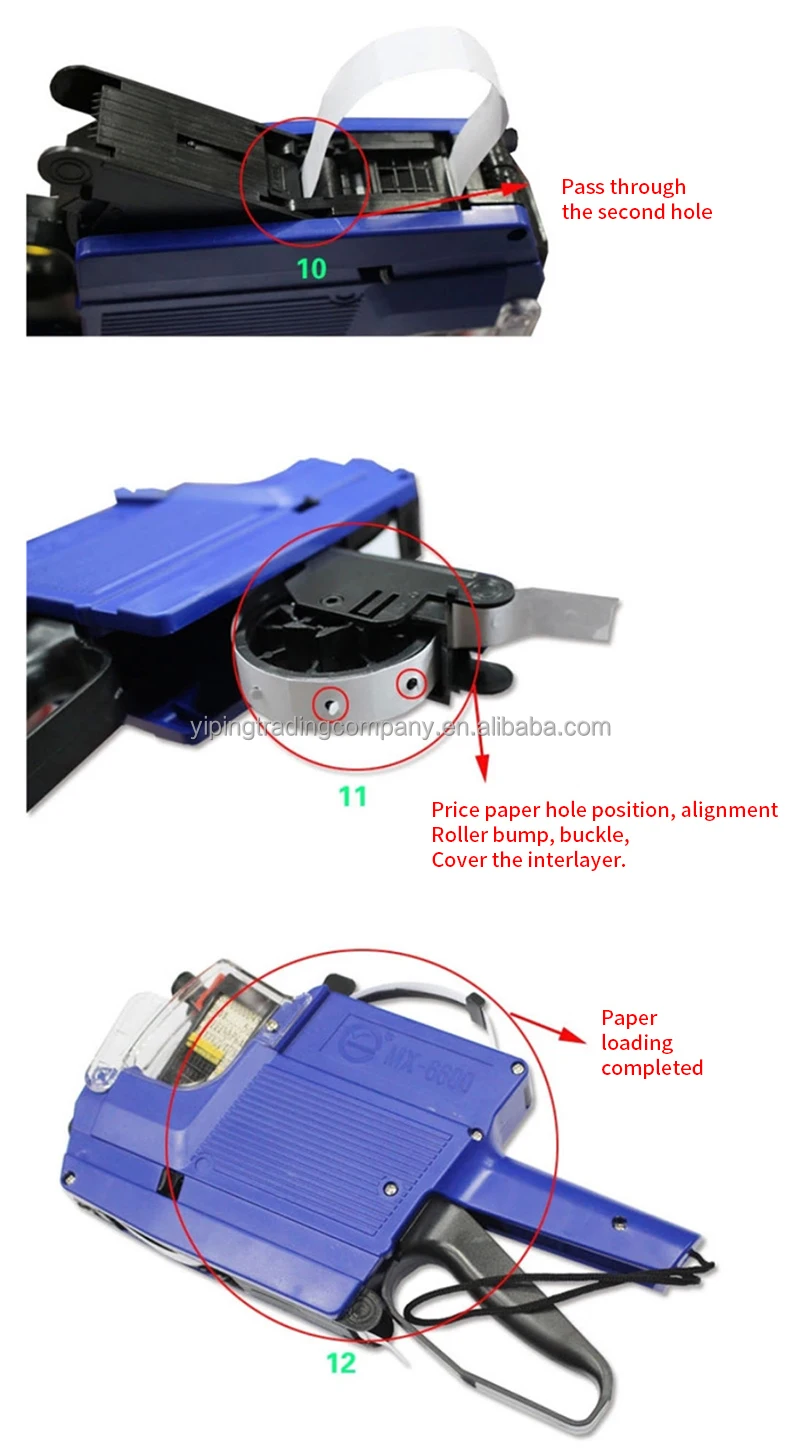 Pass through the second hole

10

yipingtradingcompany.en.alibaba.com

11

Price paper hole position, alignment
Roller bump, buckle,
Cover the interlayer.

MX-6600

Paper loading completed

12