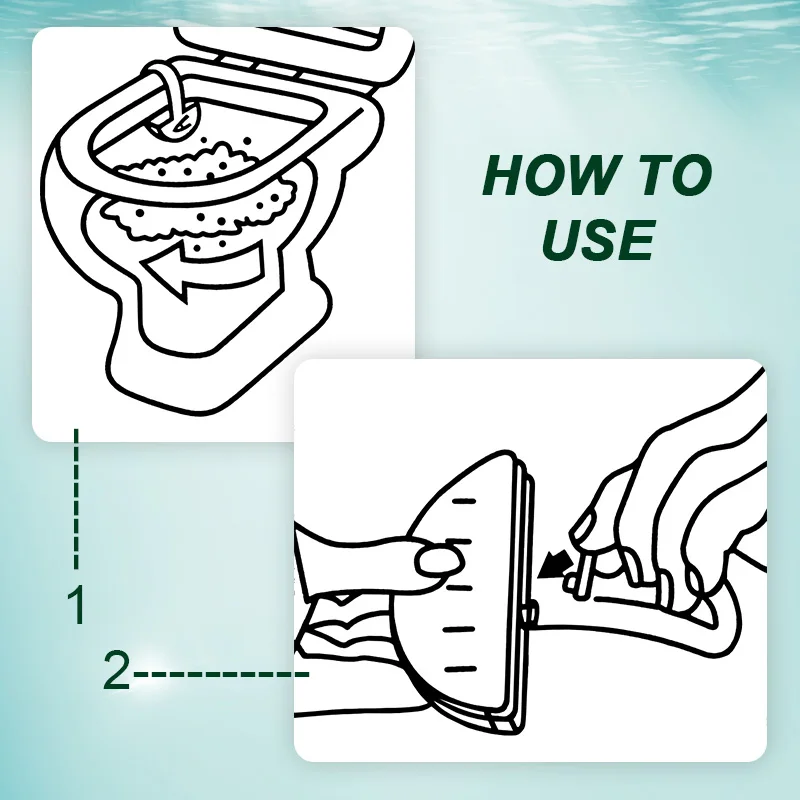 HOW TO USE

1

2