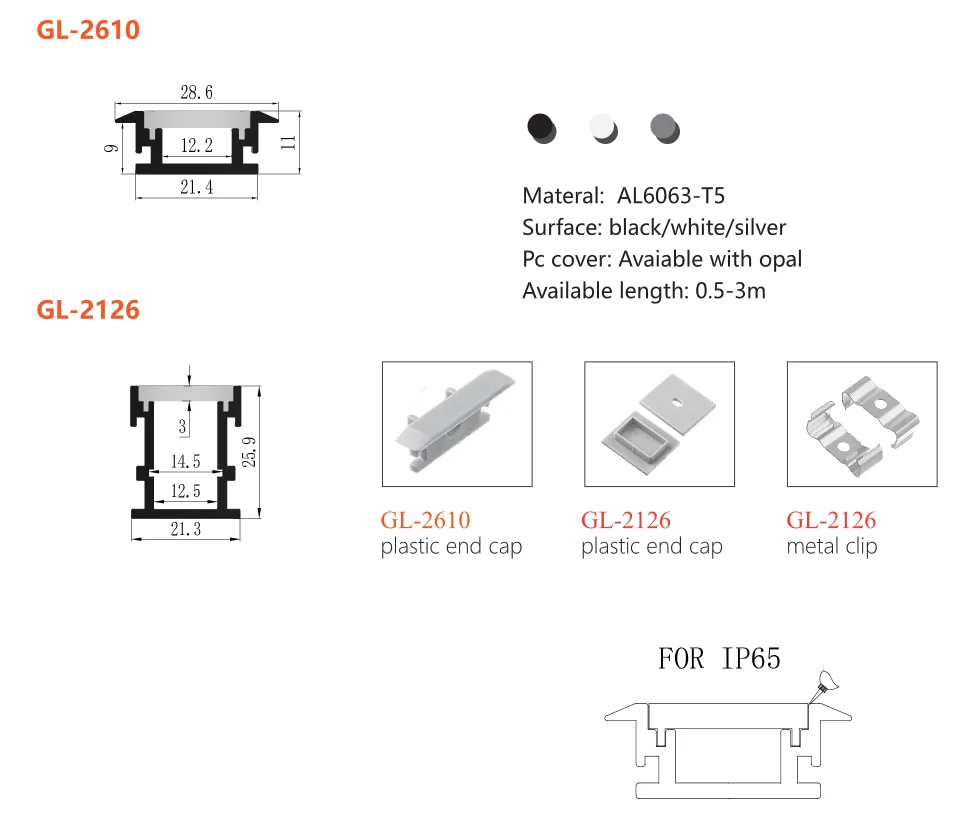 GL-2610

28.6
9
12.2
11
21.4

Materal: AL6063-T5
Surface: black/white/silver
Pc cover: Avaiable with opal
Available length: 0.5-3m

GL-2126

3
14.5
25.9
12.5
21.3

GL-2610
plastic end cap

GL-2126
plastic end cap

GL-2126
metal clip

FOR IP65