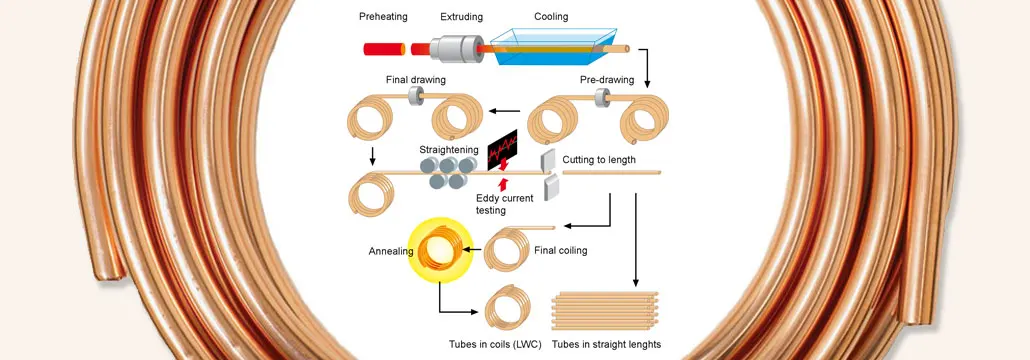 Preheating
Extruding
Cooling
Final drawing
Pre-drawing
Straightening
Cutting to length
Eddy current testing
Annealing
Final coiling
Tubes in coils (LWC)
Tubes in straight lenghts