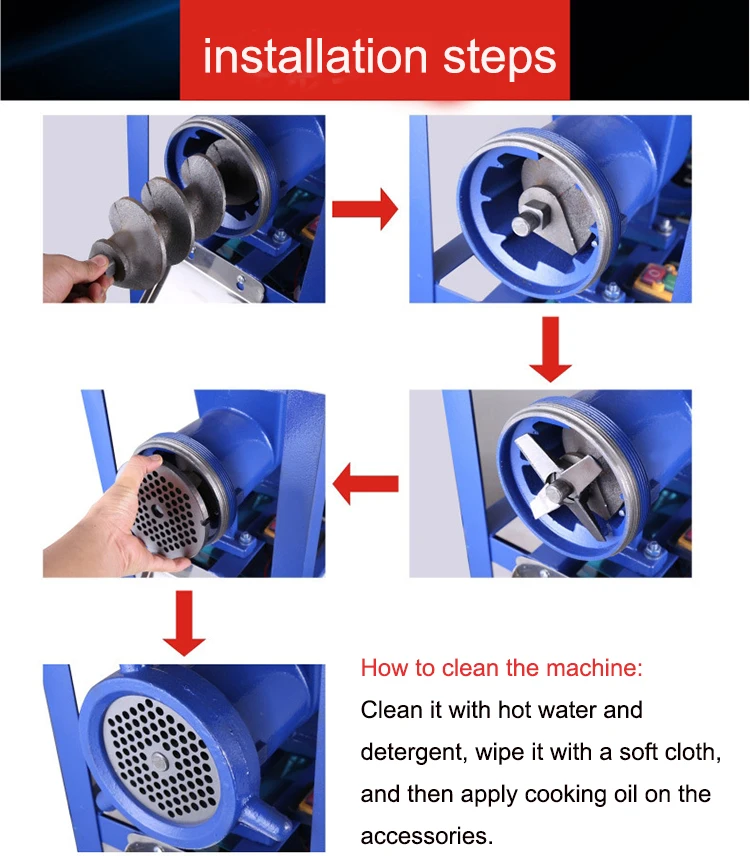 installation steps

How to clean the machine:
Clean it with hot water and detergent, wipe it with a soft cloth, and then apply cooking oil on the accessories.