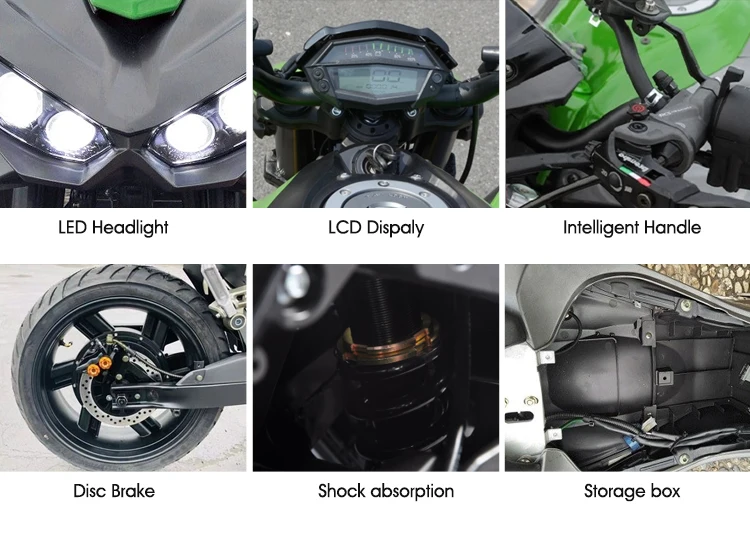 LED Headlight

LCD Dispaly

Intelligent Handle

Disc Brake

Shock absorption

Storage box