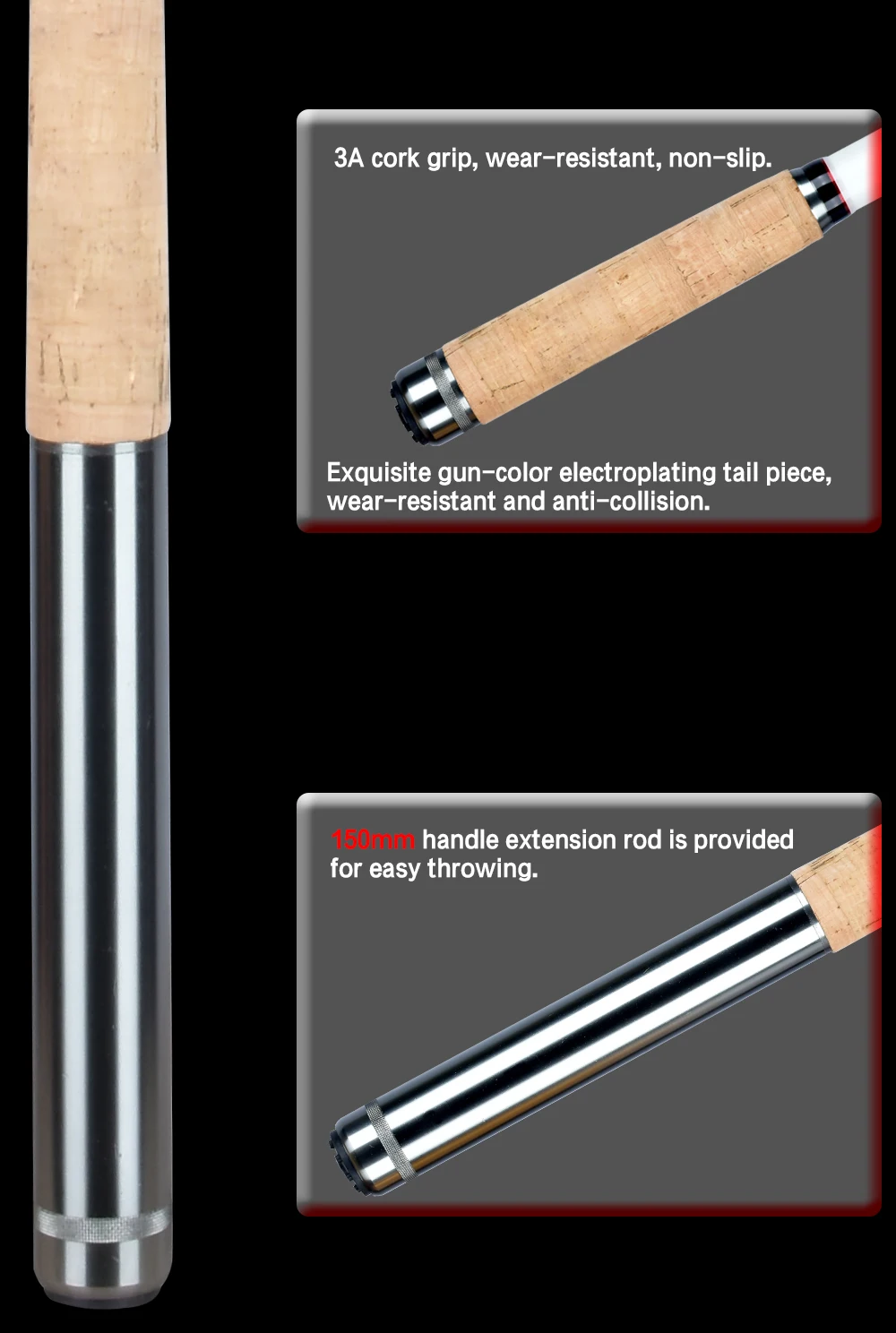 3A cork grip, wear-resistant, non-slip.

Exquisite gun-color electroplating tail piece, wear-resistant and anti-collision.

150mm handle extension rod is provided for easy throwing.