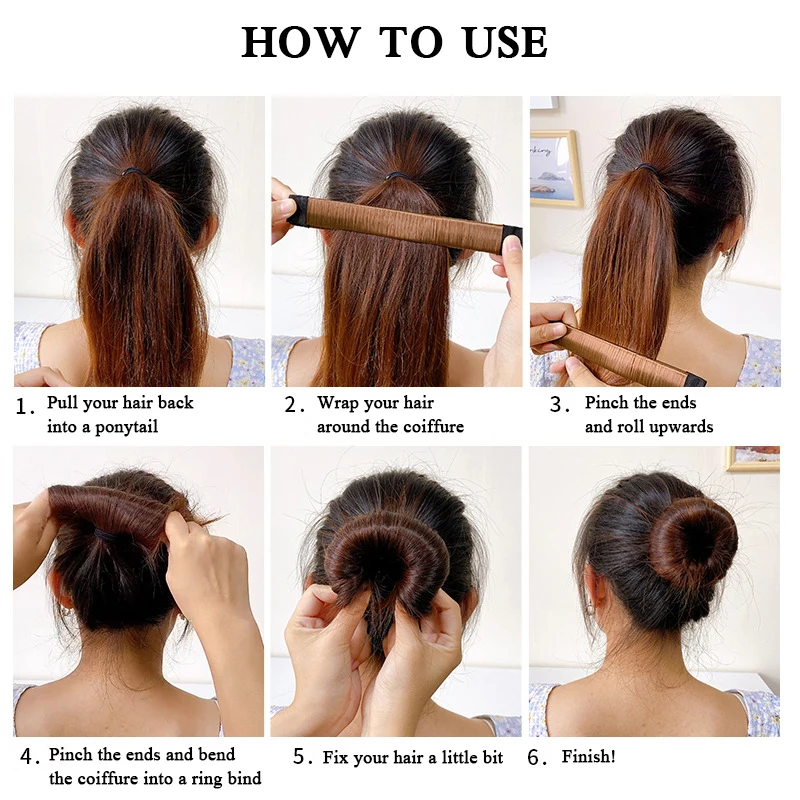 HOW TO USE

1. Pull your hair back into a ponytail

2. Wrap your hair around the coiffure

3. Pinch the ends and roll upwards

4. Pinch the ends and bend the coiffure into a ring bind

5. Fix your hair a little bit

6. Finish!