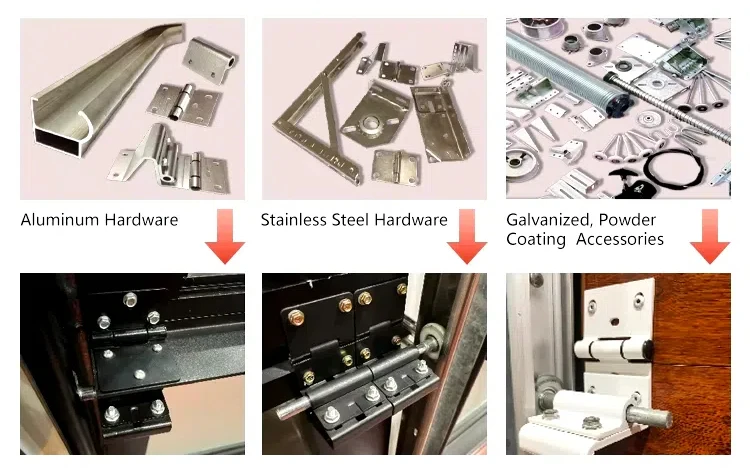 Aluminum Hardware

Stainless Steel Hardware

Galvanized, Powder Coating Accessories