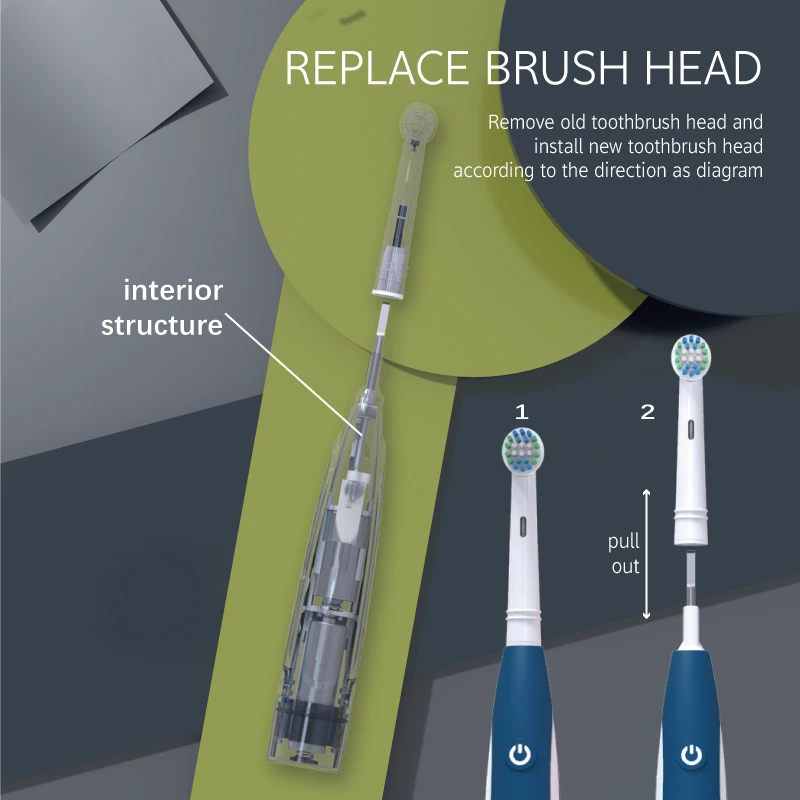 REPLACE BRUSH HEAD

Remove old toothbrush head and install new toothbrush head according to the direction as diagram

interior structure

1

2

pull out