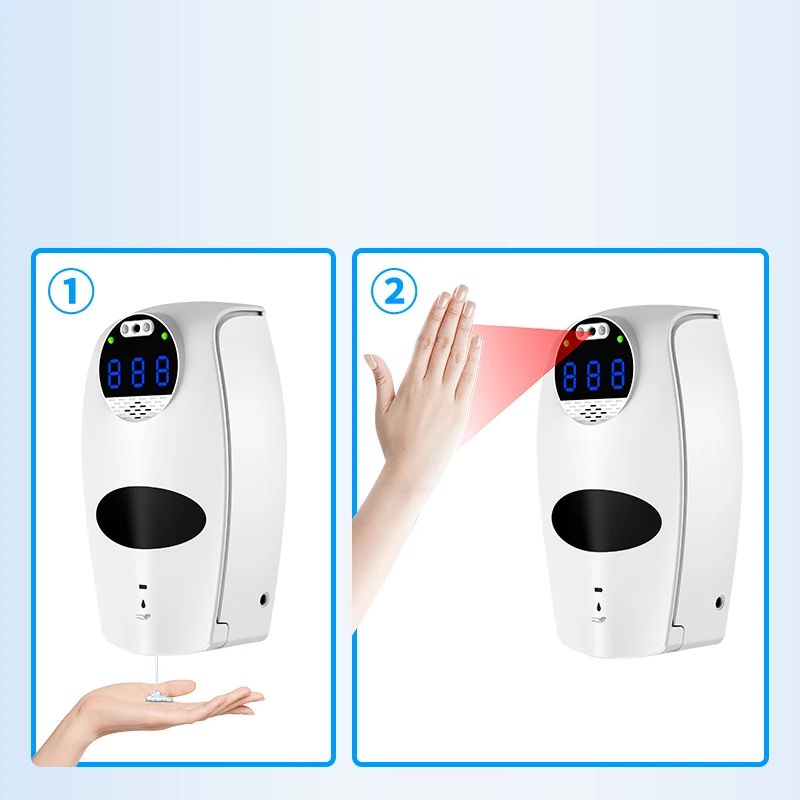 ①

888

②

888