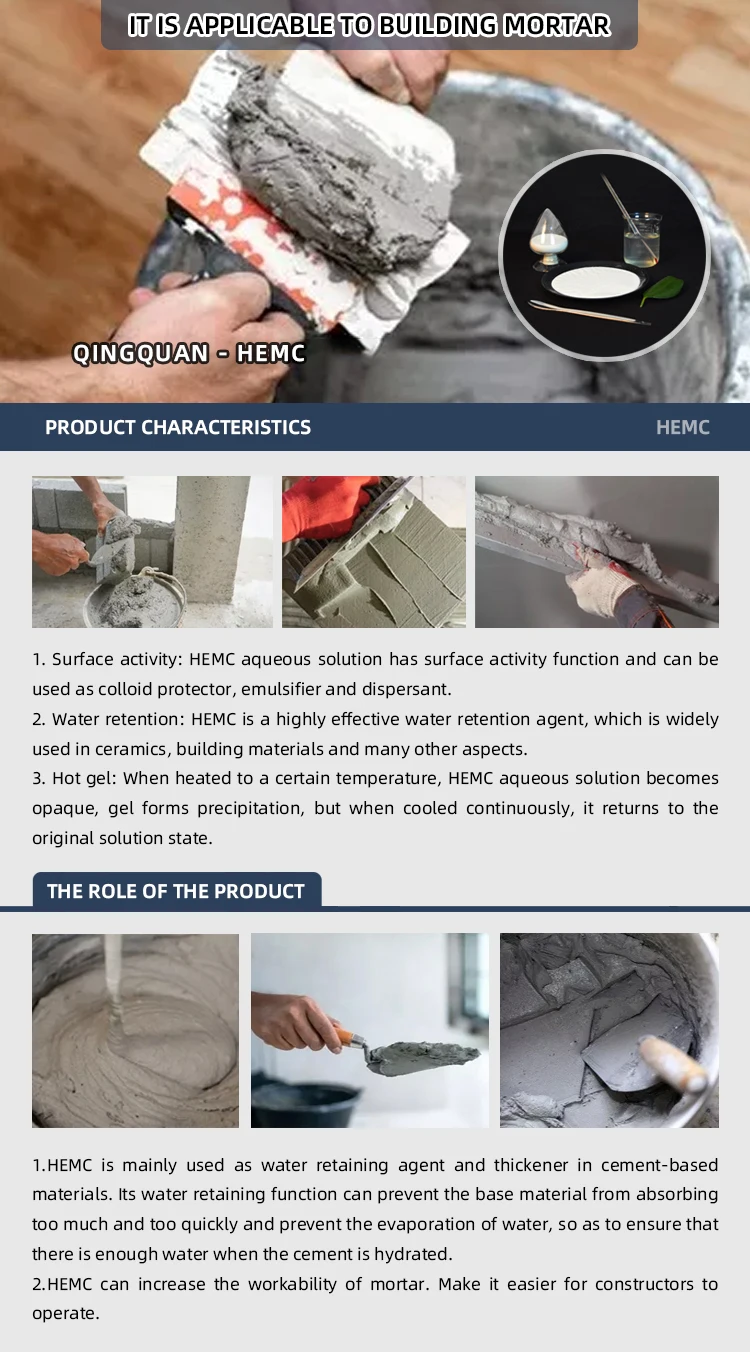 IT IS APPLICABLE TO BUILDING MORTAR

QINGQUAN - HEMC

PRODUCT CHARACTERISTICS

HEMC

1. Surface activity: HEMC aqueous solution has surface activity function and can be used as colloid protector, emulsifier and dispersant.
2. Water retention: HEMC is a highly effective water retention agent, which is widely used in ceramics, building materials and many other aspects.
3. Hot gel: When heated to a certain temperature, HEMC aqueous solution becomes opaque, gel forms precipitation, but when cooled continuously, it returns to the original solution state.

THE ROLE OF THE PRODUCT

1.HEMC is mainly used as water retaining agent and thickener in cement-based materials. Its water retaining function can prevent the base material from absorbing too much and too quickly and prevent the evaporation of water, so as to ensure that there is enough water when the cement is hydrated.
2.HEMC can increase the workability of mortar. Make it easier for constructors to operate.