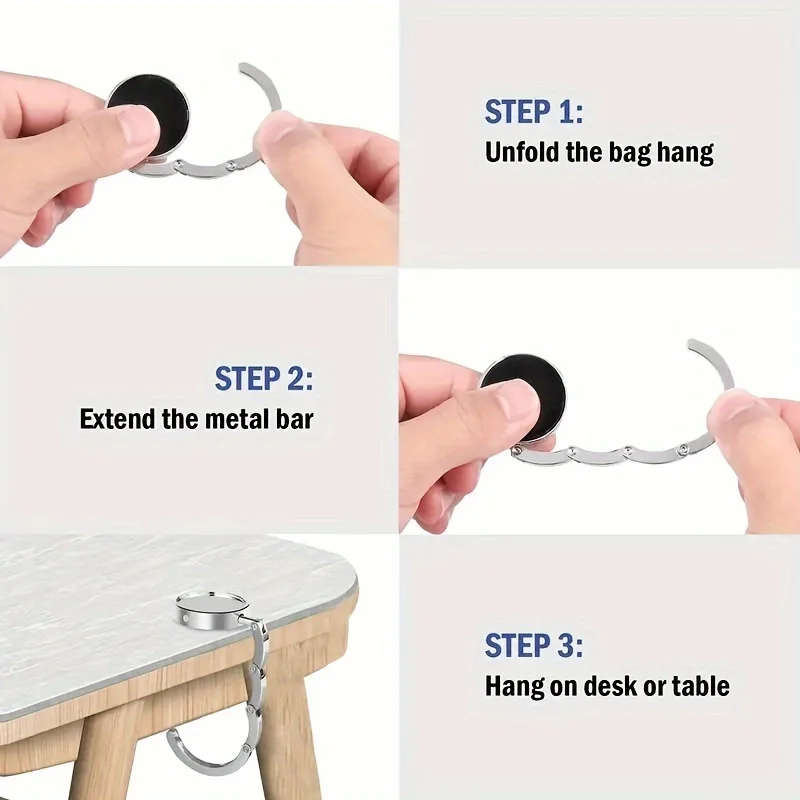 STEP 1:
Unfold the bag hang

STEP 2:
Extend the metal bar

STEP 3:
Hang on desk or table