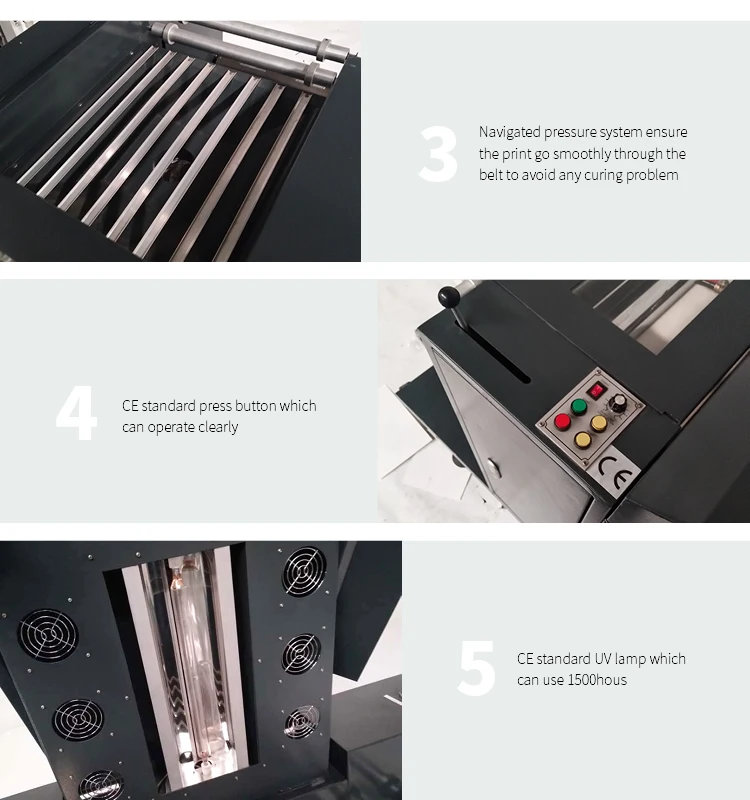 3

Navigated pressure system ensure the print go smoothly through the belt to avoid any curing problem

4

CE standard press button which can operate clearly

CE

5

CE standard UV lamp which can use 1500hous