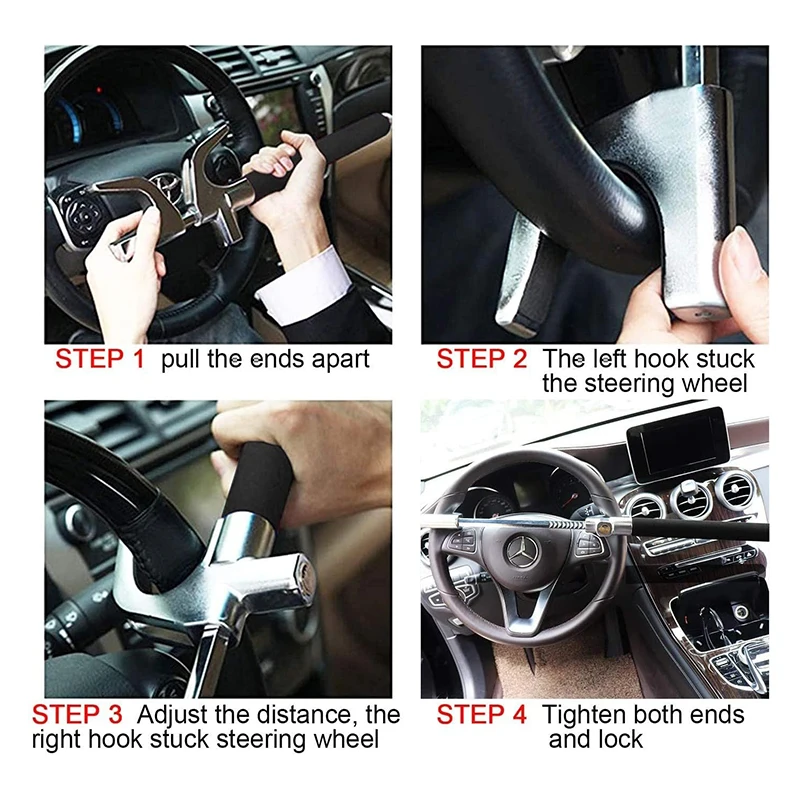 STEP 1 pull the ends apart

STEP 2 The left hook stuck the steering wheel

STEP 3 Adjust the distance, the right hook stuck steering wheel

STEP 4 Tighten both ends and lock