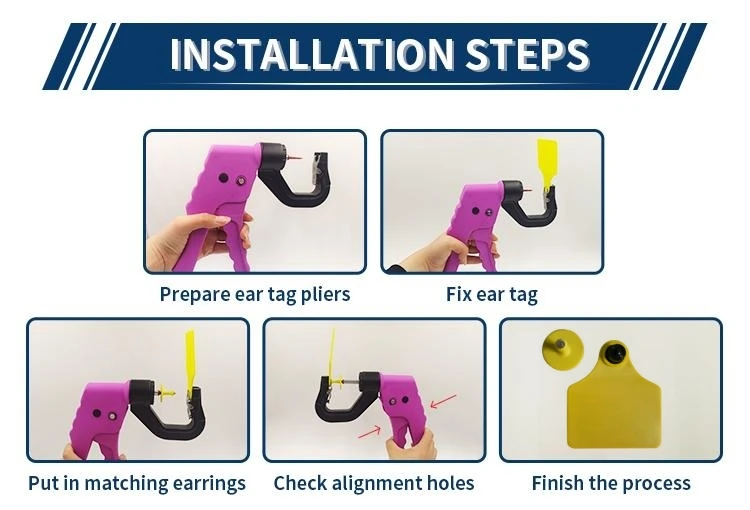 INSTALLATION STEPS

Prepare ear tag pliers

Fix ear tag

Put in matching earrings

Check alignment holes

Finish the process