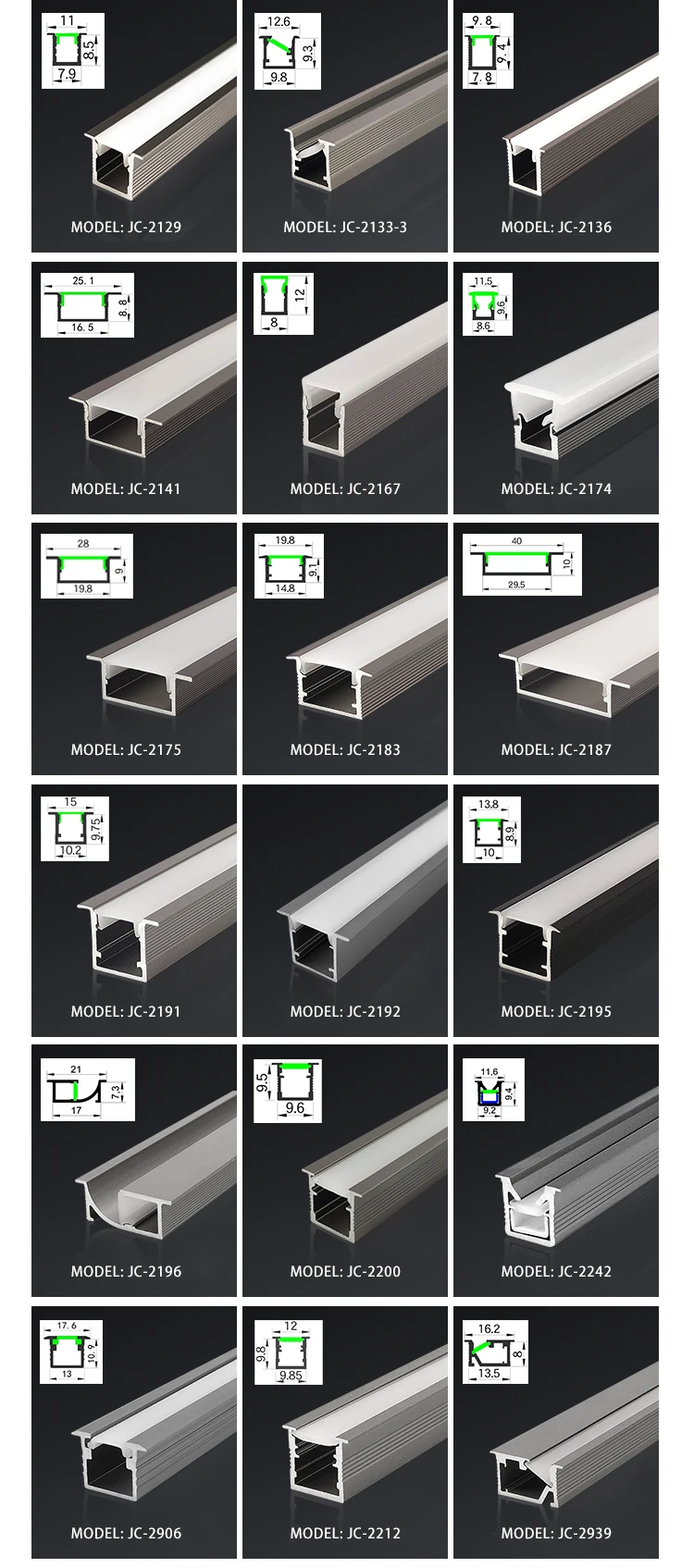 11
8.5
7.9
MODEL: JC-2129

12.6
9.3
9.8
MODEL: JC-2133-3

9.8
9.4
7.8
MODEL: JC-2136

25.1
8.8
16.5
MODEL: JC-2141

12
8
MODEL: JC-2167

11.5
9.6
8.6
MODEL: JC-2174

28
9
19.8
MODEL: JC-2175

19.8
9
14.8
MODEL: JC-2183

40
10
29.5
MODEL: JC-2187

15
9.75
10.2
MODEL: JC-2191

MODEL: JC-2192

13.8
8.9
10
MODEL: JC-2195

21
7.3
17
MODEL: JC-2196

9.5
9.6
MODEL: JC-2200

11.6
9.4
9.2
MODEL: JC-2242

17.6
10.9
13
MODEL: JC-2906

12
9.8
9.85
MODEL: JC-2212

16.2
8
13.5
MODEL: JC-2939