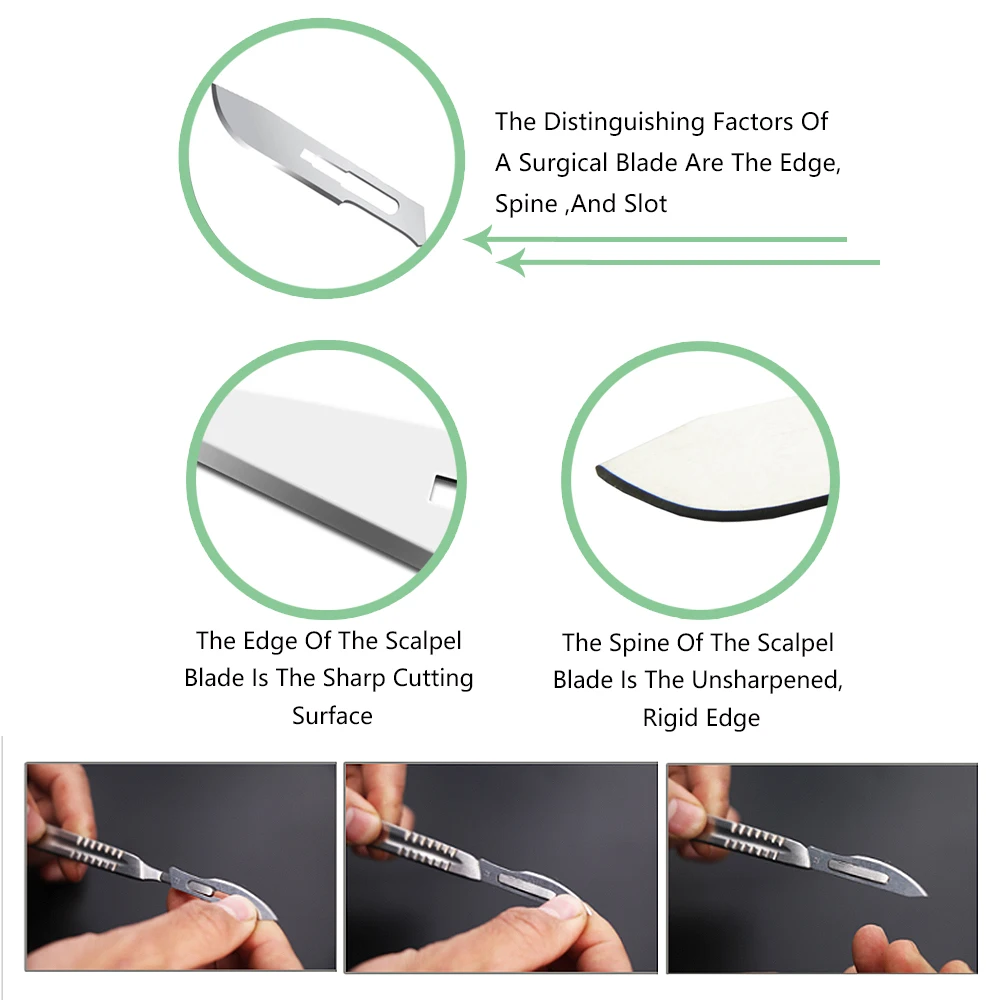 The Distinguishing Factors Of A Surgical Blade Are The Edge, Spine ,And Slot

The Edge Of The Scalpel Blade Is The Sharp Cutting Surface

The Spine Of The Scalpel Blade Is The Unsharpened, Rigid Edge