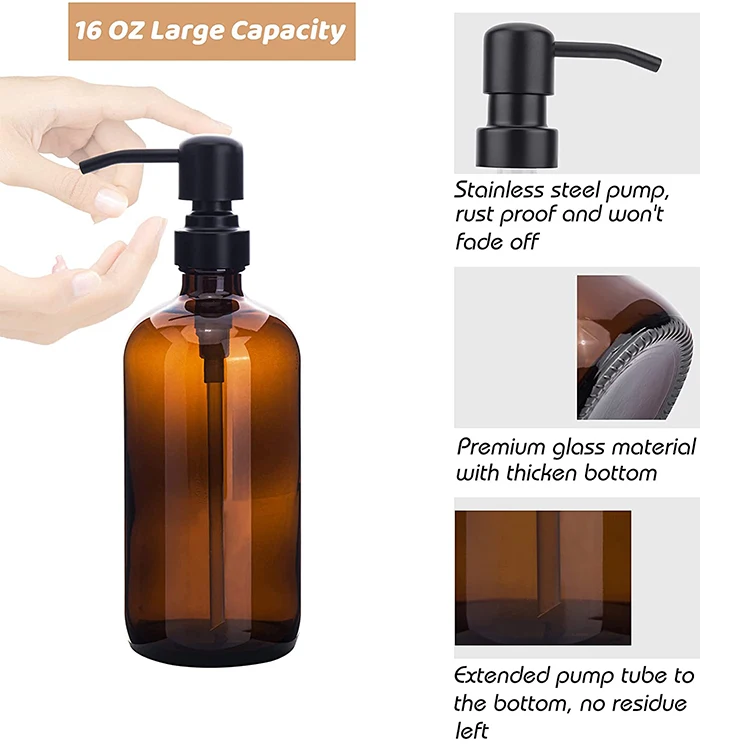 16 OZ Large Capacity

Stainless steel pump, rust proof and won't fade off

Premium glass material with thicken bottom

Extended pump tube to the bottom, no residue left