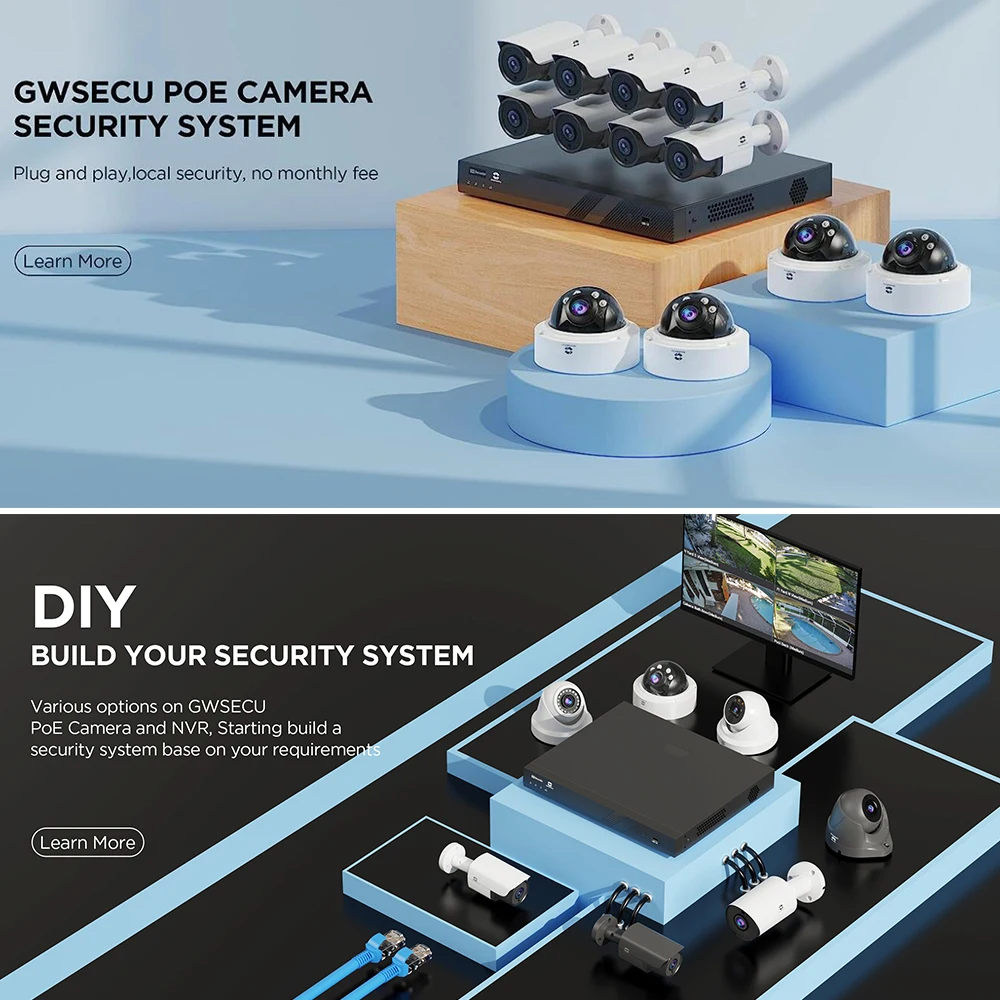 GWSECU POE CAMERA
SECURITY SYSTEM

Plug and play,local security, no monthly fee

Learn More

DIY
BUILD YOUR SECURITY SYSTEM

Various options on GWSECU PoE Camera and NVR, Starting build a security system base on your requirements

Learn More