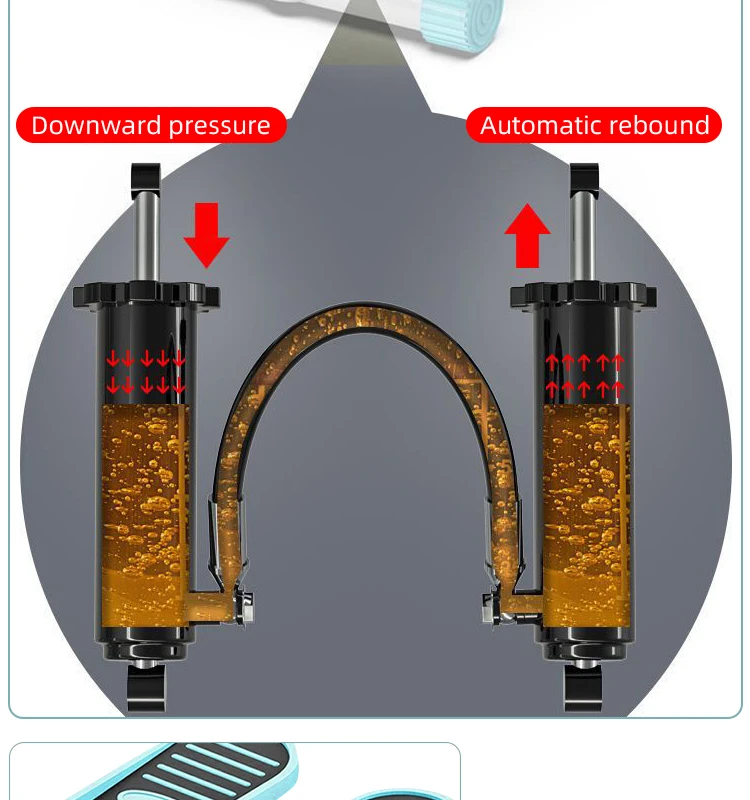 Downward pressure

Automatic rebound