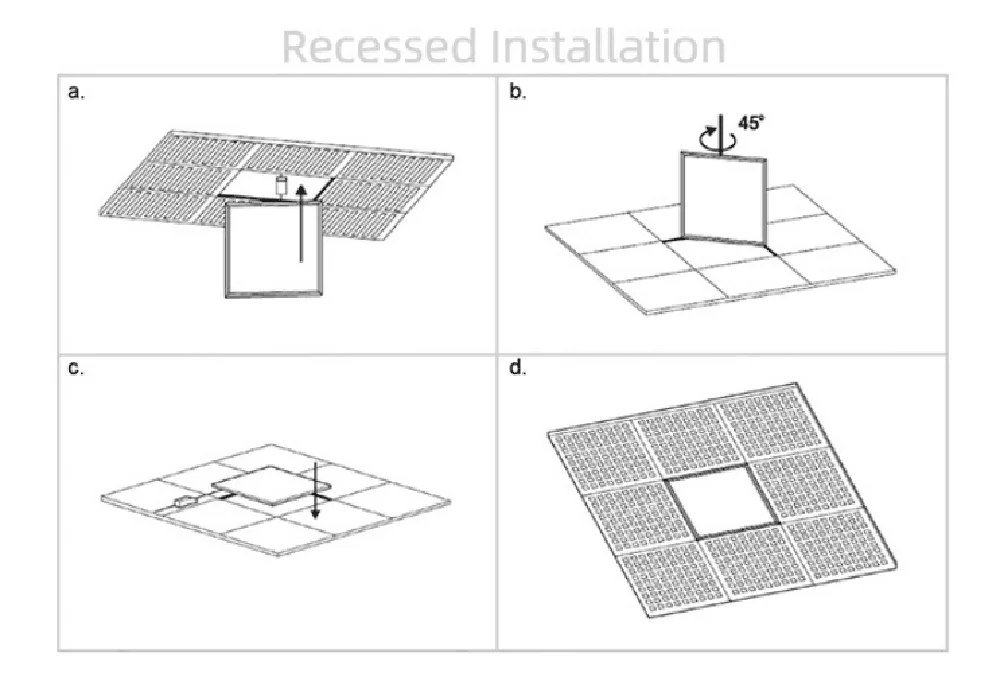 Recessed Installation

a.

b.

45°

c.

d.