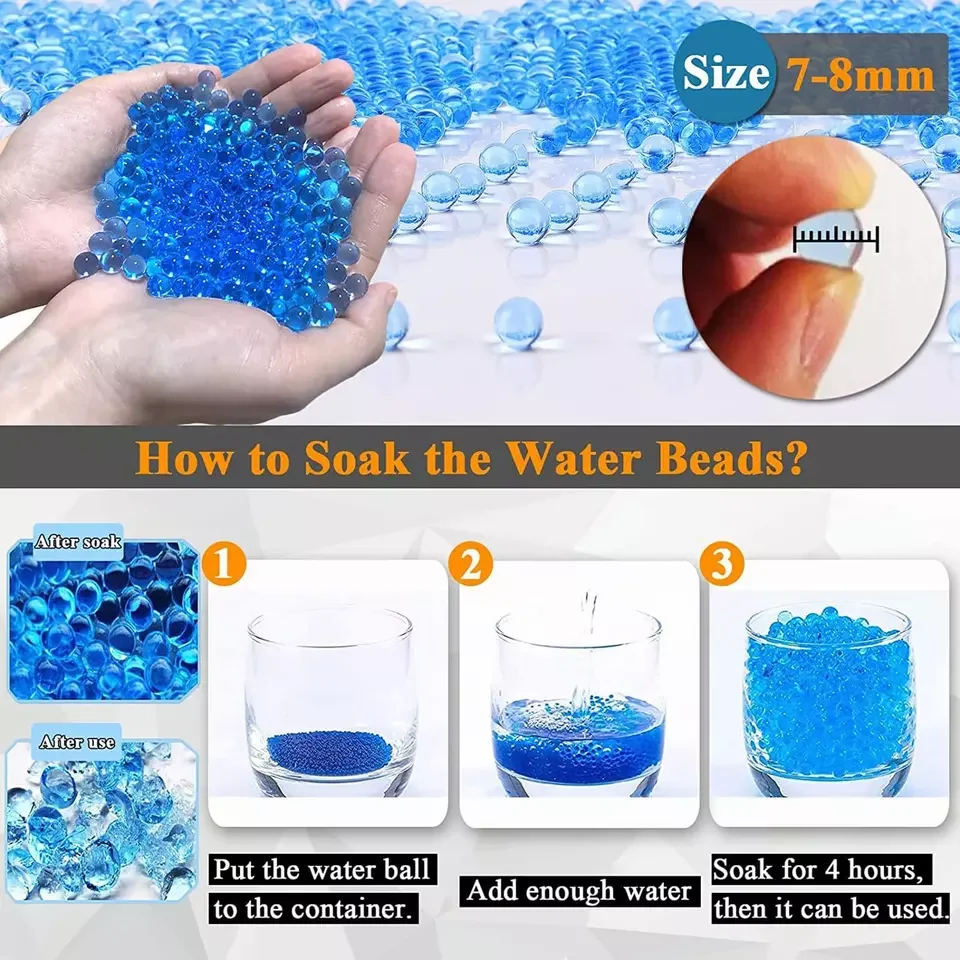 Size 7-8mm

How to Soak the Water Beads?

After soak

After use

1

Put the water ball to the container.

2

Add enough water

3

Soak for 4 hours, then it can be used.