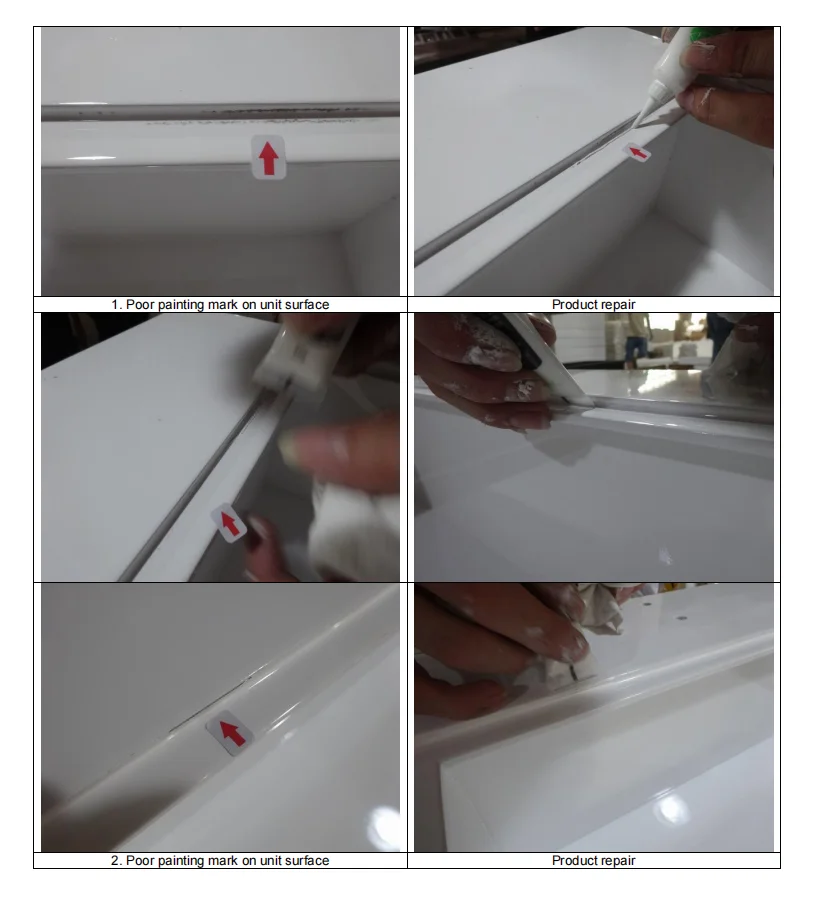 1. Poor painting mark on unit surface

Product repair

2. Poor painting mark on unit surface

Product repair