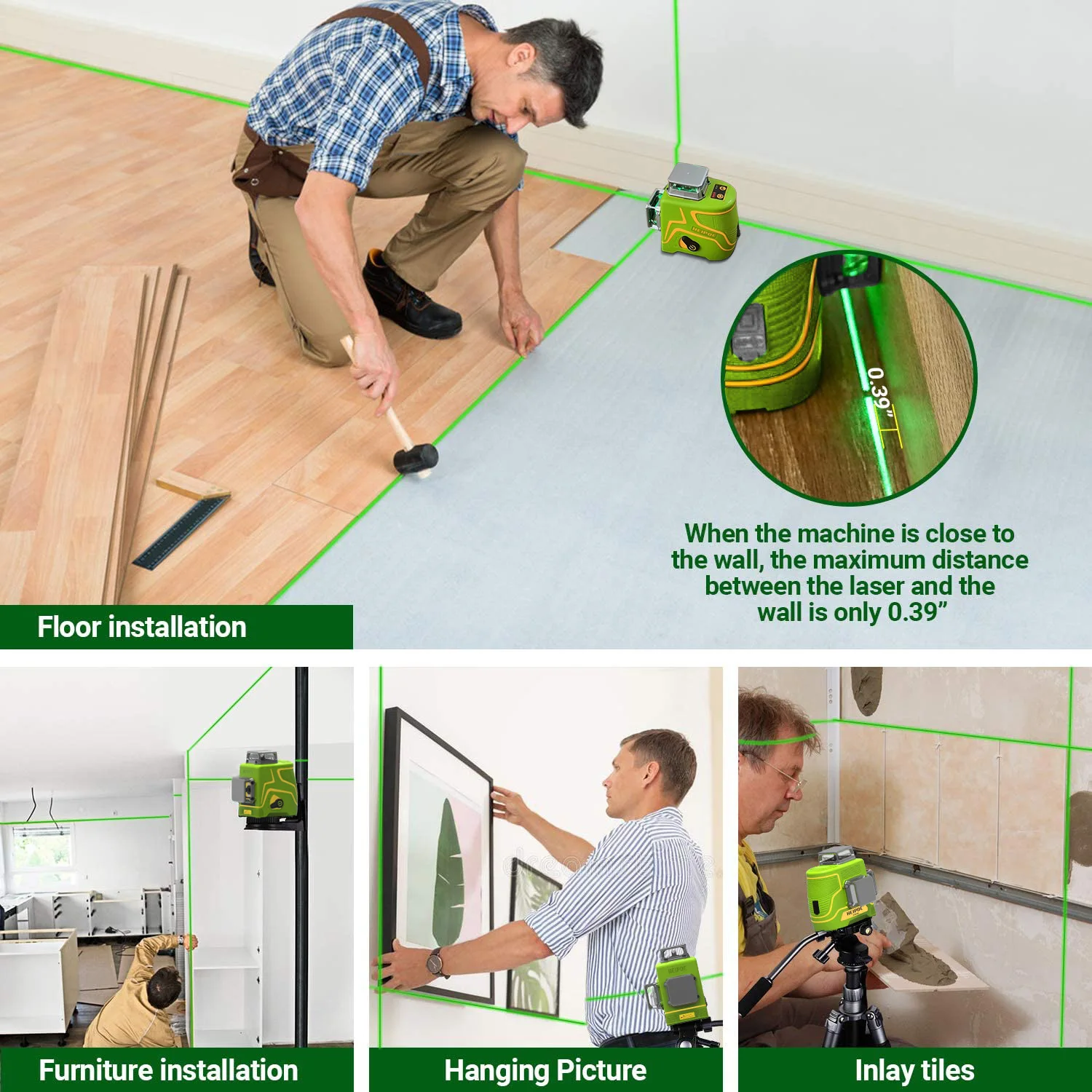 0.39"

When the machine is close to the wall, the maximum distance between the laser and the wall is only 0.39"

Floor installation

Furniture installation

Hanging Picture

Inlay tiles