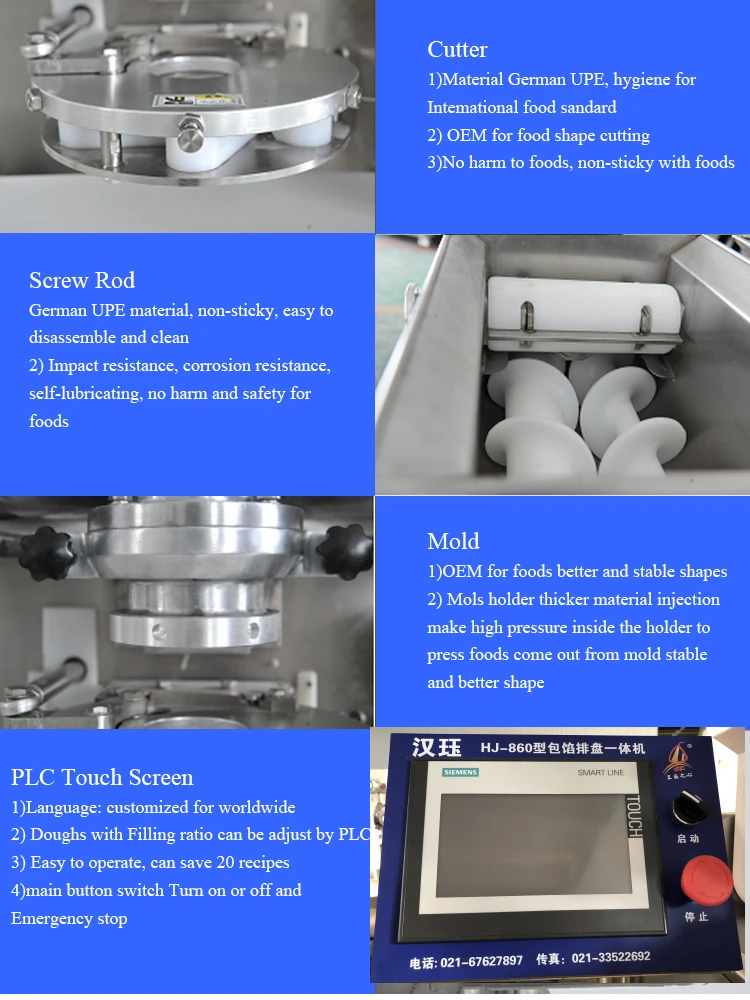 Cutter
1)Material German UPE, hygiene for Intemational food sandard
2) OEM for food shape cutting
3)No harm to foods, non-sticky with foods

Screw Rod
German UPE material, non-sticky, easy to disassemble and clean
2) Impact resistance, corrosion resistance, self-lubricating, no harm and safety for foods

Mold
1)OEM for foods better and stable shapes
2) Mols holder thicker material injection make high pressure inside the holder to press foods come out from mold stable and better shape

PLC Touch Screen
1)Language: customized for worldwide
2) Doughs with Filling ratio can be adjust by PLC
3) Easy to operate, can save 20 recipes
4)main button switch Turn on or off and Emergency stop

汉珏 HJ-860型包馅排盘一体机
SIEMENS
SMART LINE
TOUCH
启动
停止
电话: 021-67627897 传真: 021-33522692