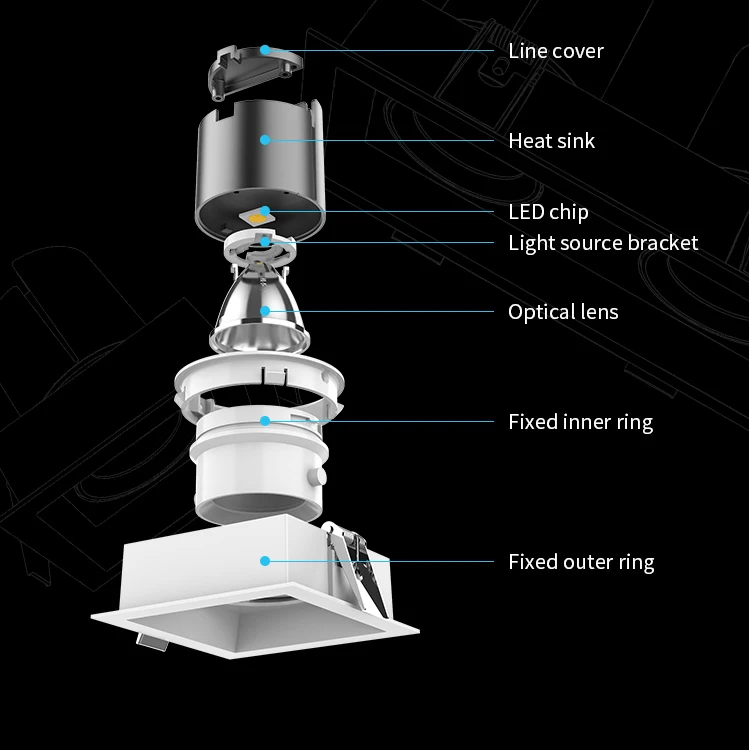 Line cover
Heat sink
LED chip
Light source bracket
Optical lens
Fixed inner ring
Fixed outer ring