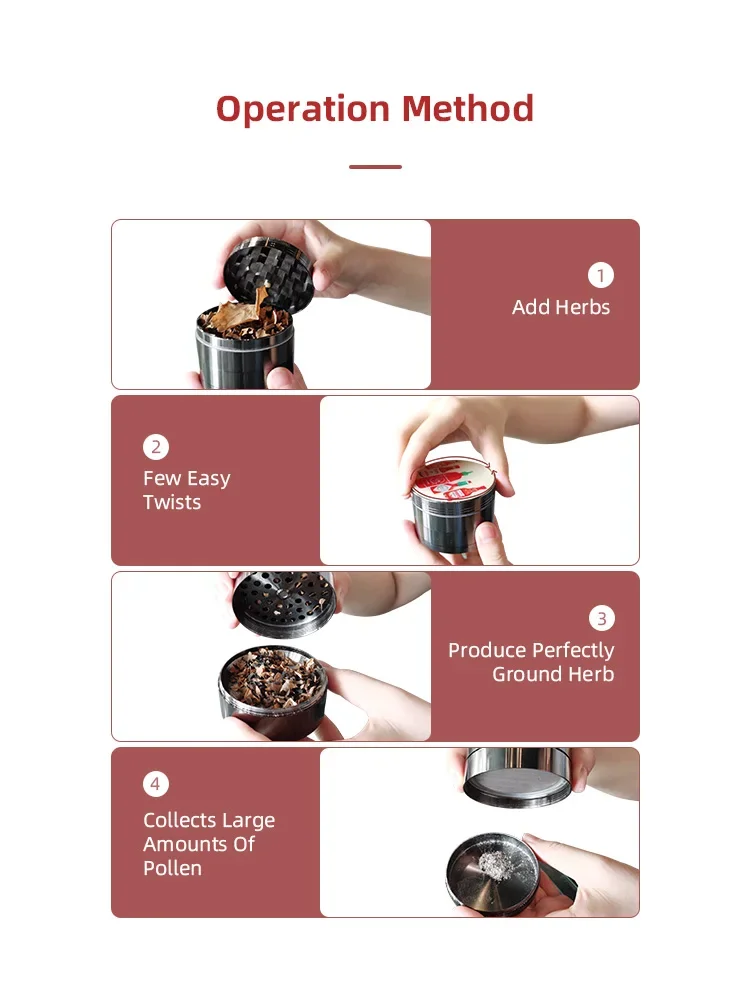 Operation Method

1
Add Herbs

2
Few Easy Twists

3
Produce Perfectly Ground Herb

4
Collects Large Amounts Of Pollen