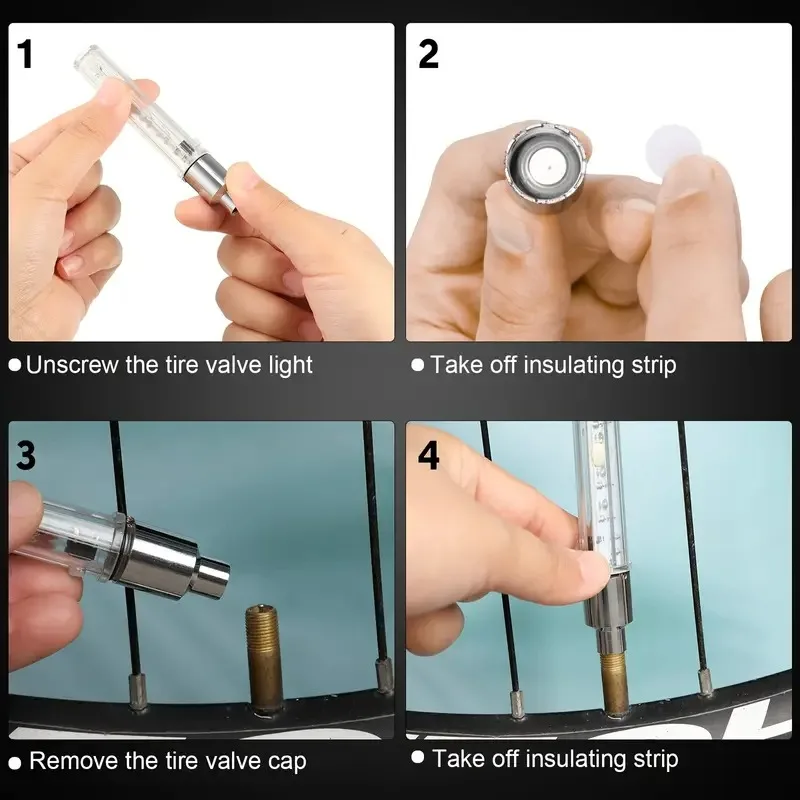 1

● Unscrew the tire valve light

2

● Take off insulating strip

3

● Remove the tire valve cap

4

● Take off insulating strip