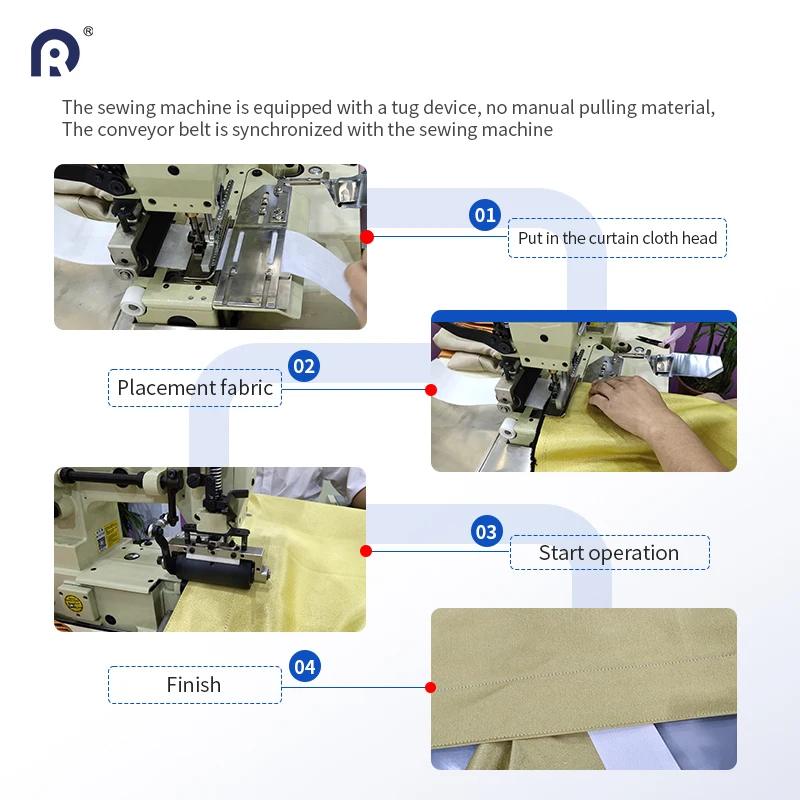 R®

The sewing machine is equipped with a tug device, no manual pulling material,
The conveyor belt is synchronized with the sewing machine

01
Put in the curtain cloth head

02
Placement fabric

03
Start operation

04
Finish