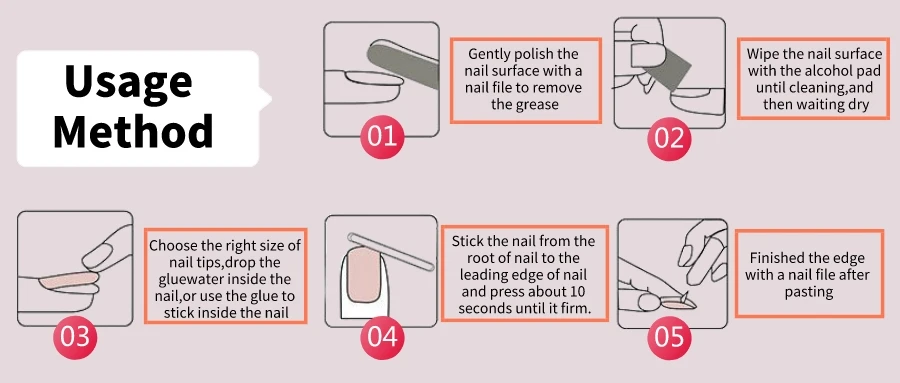 Usage Method

01

Gently polish the nail surface with a nail file to remove the grease

02

Wipe the nail surface with the alcohol pad until cleaning,and then waiting dry

03

Choose the right size of nail tips,drop the gluewater inside the nail,or use the glue to stick inside the nail

04

Stick the nail from the root of nail to the leading edge of nail and press about 10 seconds until it firm.

05

Finished the edge with a nail file after pasting