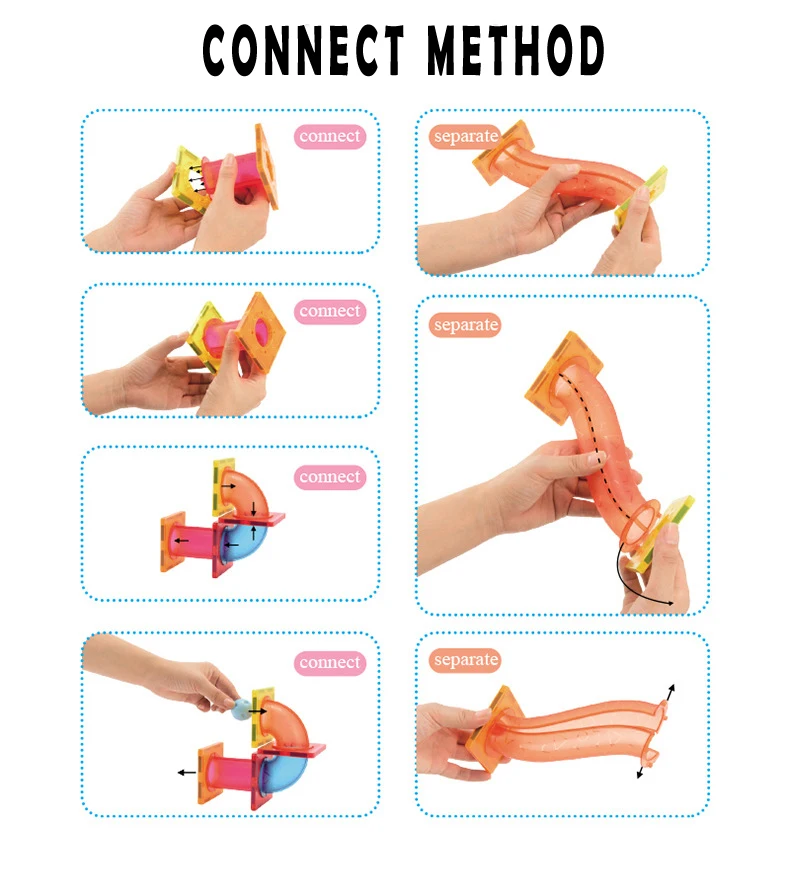 CONNECT METHOD

connect

connect

connect

connect

separate

separate

separate