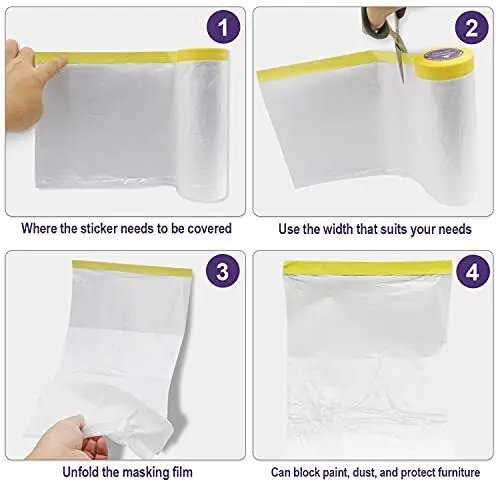 1

Where the sticker needs to be covered

2

Use the width that suits your needs

3

Unfold the masking film

4

Can block paint, dust, and protect furniture