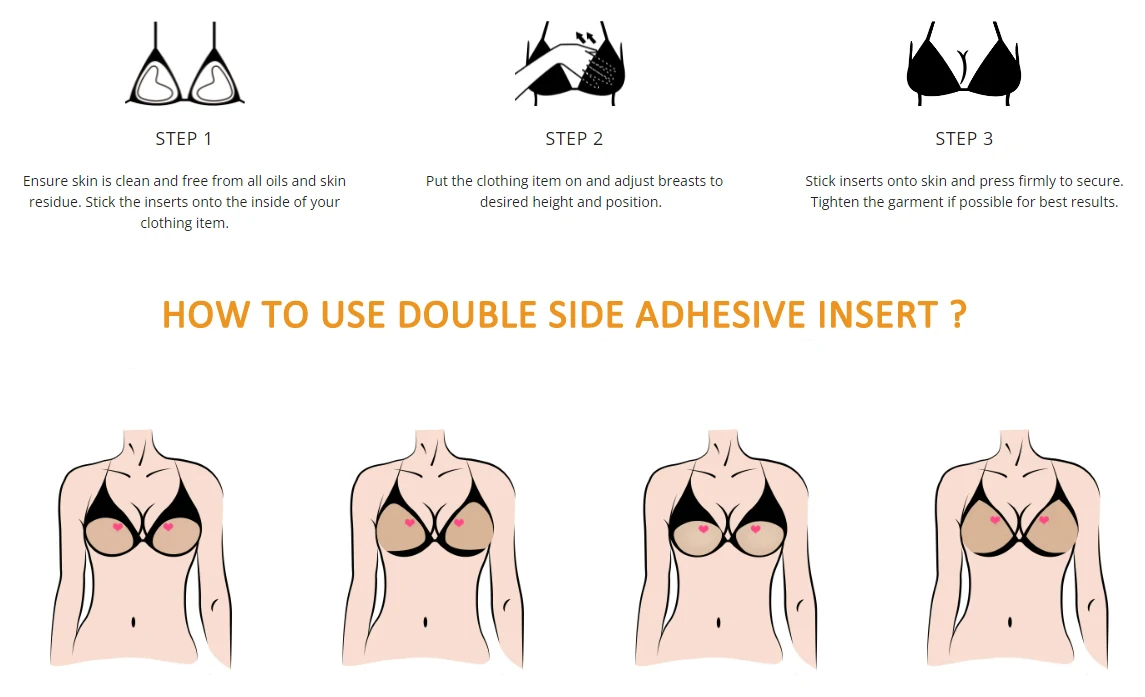 STEP 1

Ensure skin is clean and free from all oils and skin residue. Stick the inserts onto the inside of your clothing item.

STEP 2

Put the clothing item on and adjust breasts to desired height and position.

STEP 3

Stick inserts onto skin and press firmly to secure. Tighten the garment if possible for best results.

HOW TO USE DOUBLE SIDE ADHESIVE INSERT ?