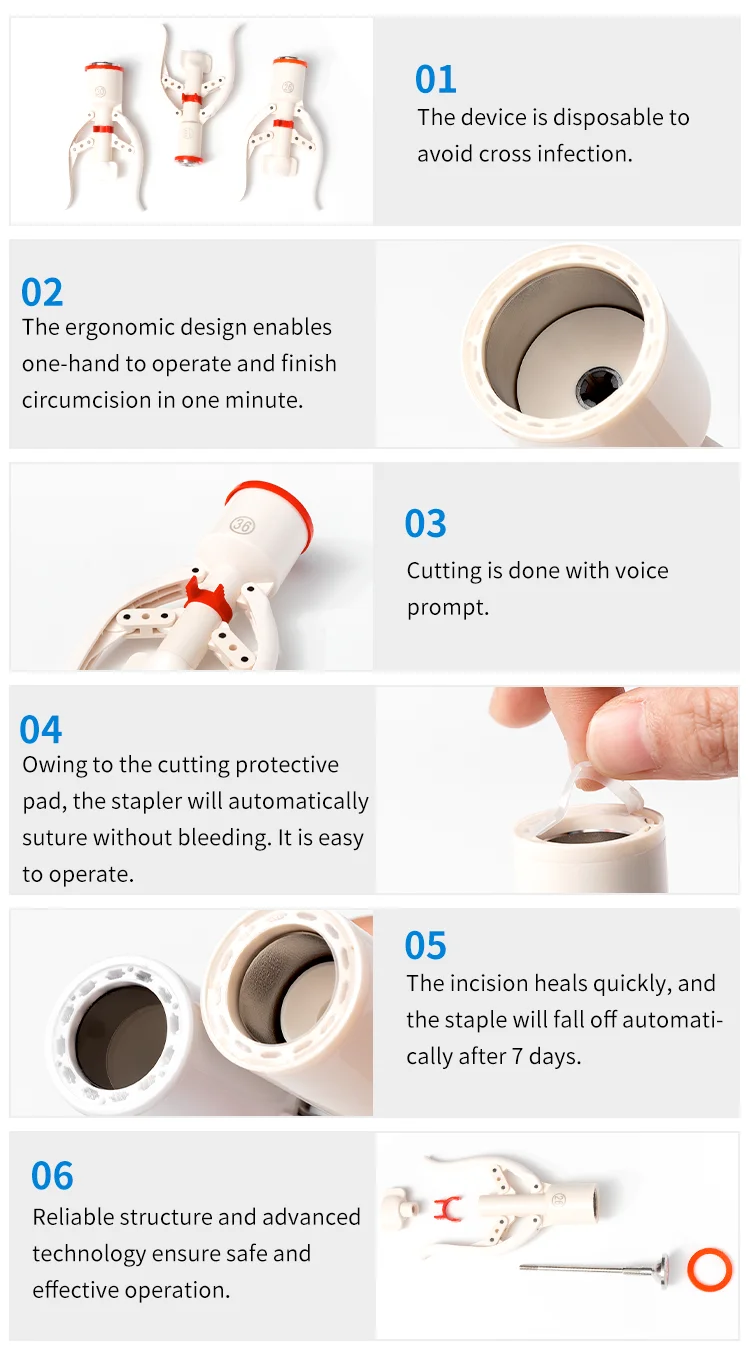 01
The device is disposable to avoid cross infection.

02
The ergonomic design enables one-hand to operate and finish circumcision in one minute.

36

03
Cutting is done with voice prompt.

04
Owing to the cutting protective pad, the stapler will automatically suture without bleeding. It is easy to operate.

05
The incision heals quickly, and the staple will fall off automatically after 7 days.

06
Reliable structure and advanced technology ensure safe and effective operation.