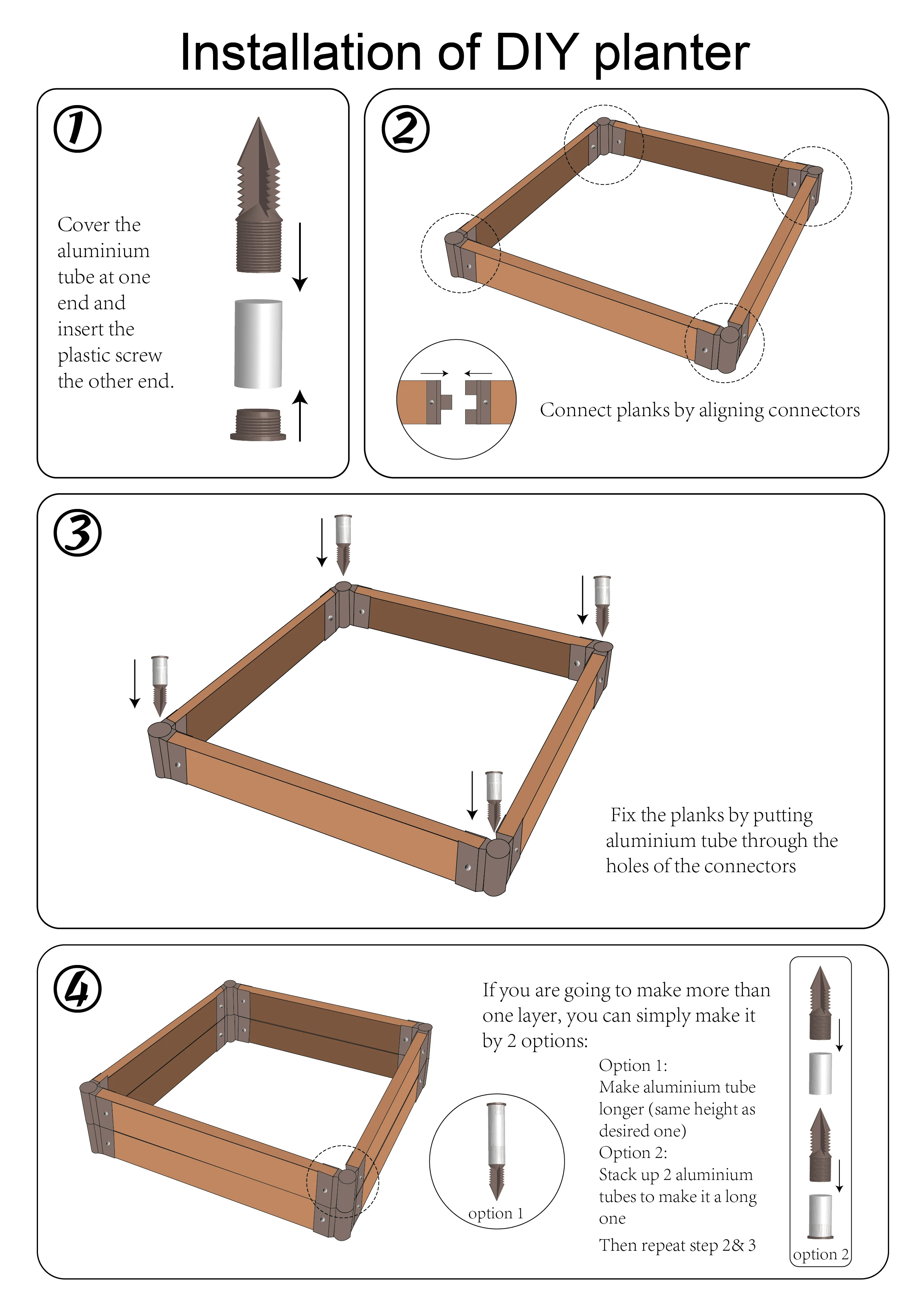 Installation of DIY planter

①

Cover the aluminium tube at one end and insert the plastic screw the other end.

②

Connect planks by aligning connectors

③

Fix the planks by putting aluminium tube through the holes of the connectors

④

If you are going to make more than one layer, you can simply make it by 2 options:

Option 1:
Make aluminium tube longer (same height as desired one)
Option 2:
Stack up 2 aluminium tubes to make it a long one

Then repeat step 2& 3

option 1

option 2