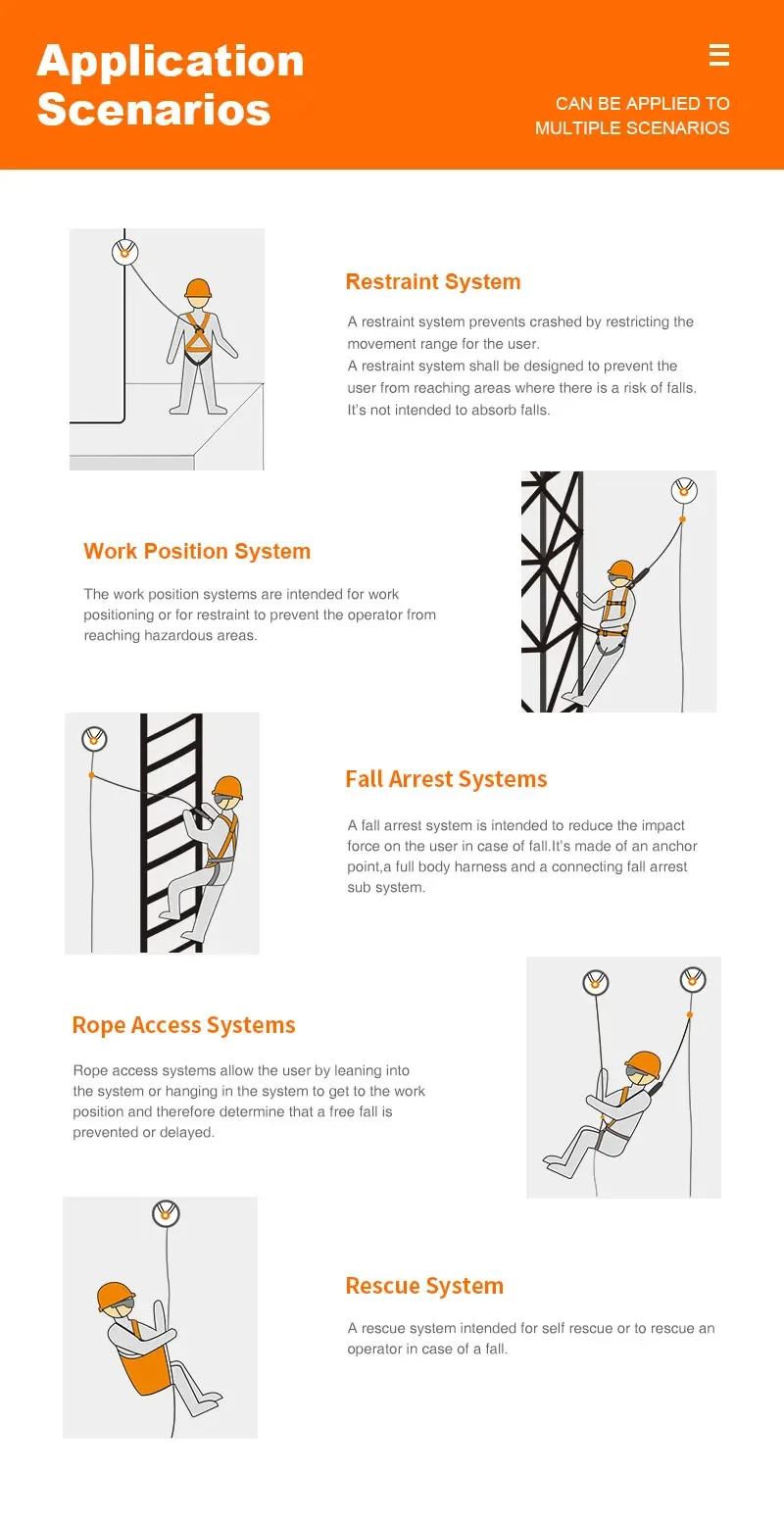 Application Scenarios

CAN BE APPLIED TO MULTIPLE SCENARIOS

Restraint System

A restraint system prevents crashed by restricting the movement range for the user.
A restraint system shall be designed to prevent the user from reaching areas where there is a risk of falls. It's not intended to absorb falls.

Work Position System

The work position systems are intended for work positioning or for restraint to prevent the operator from reaching hazardous areas.

Fall Arrest Systems

A fall arrest system is intended to reduce the impact force on the user in case of fall.It's made of an anchor point,a full body harness and a connecting fall arrest sub system.

Rope Access Systems

Rope access systems allow the user by leaning into the system or hanging in the system to get to the work position and therefore determine that a free fall is prevented or delayed.

Rescue System

A rescue system intended for self rescue or to rescue an operator in case of a fall.