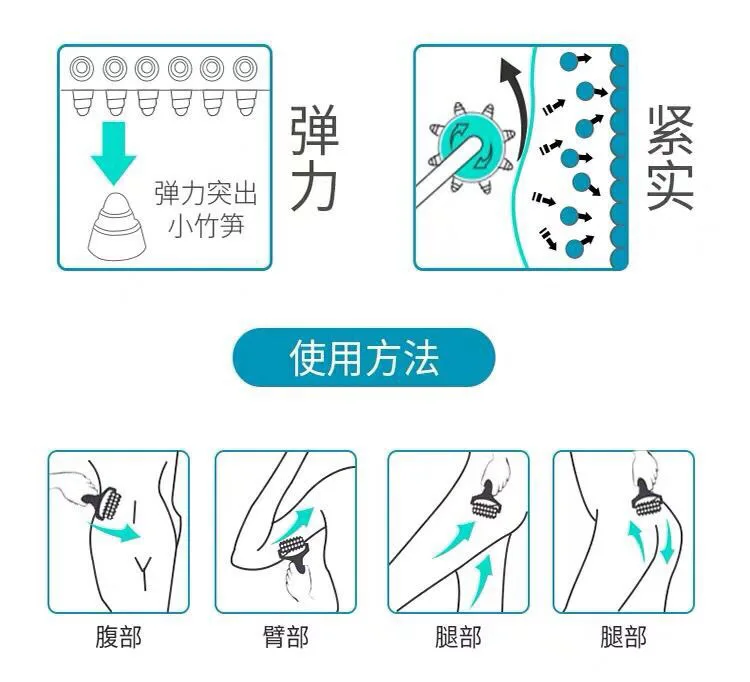 弹力突出
小竹笋

弹力

紧实

使用方法

腹部

臂部

腿部

腿部