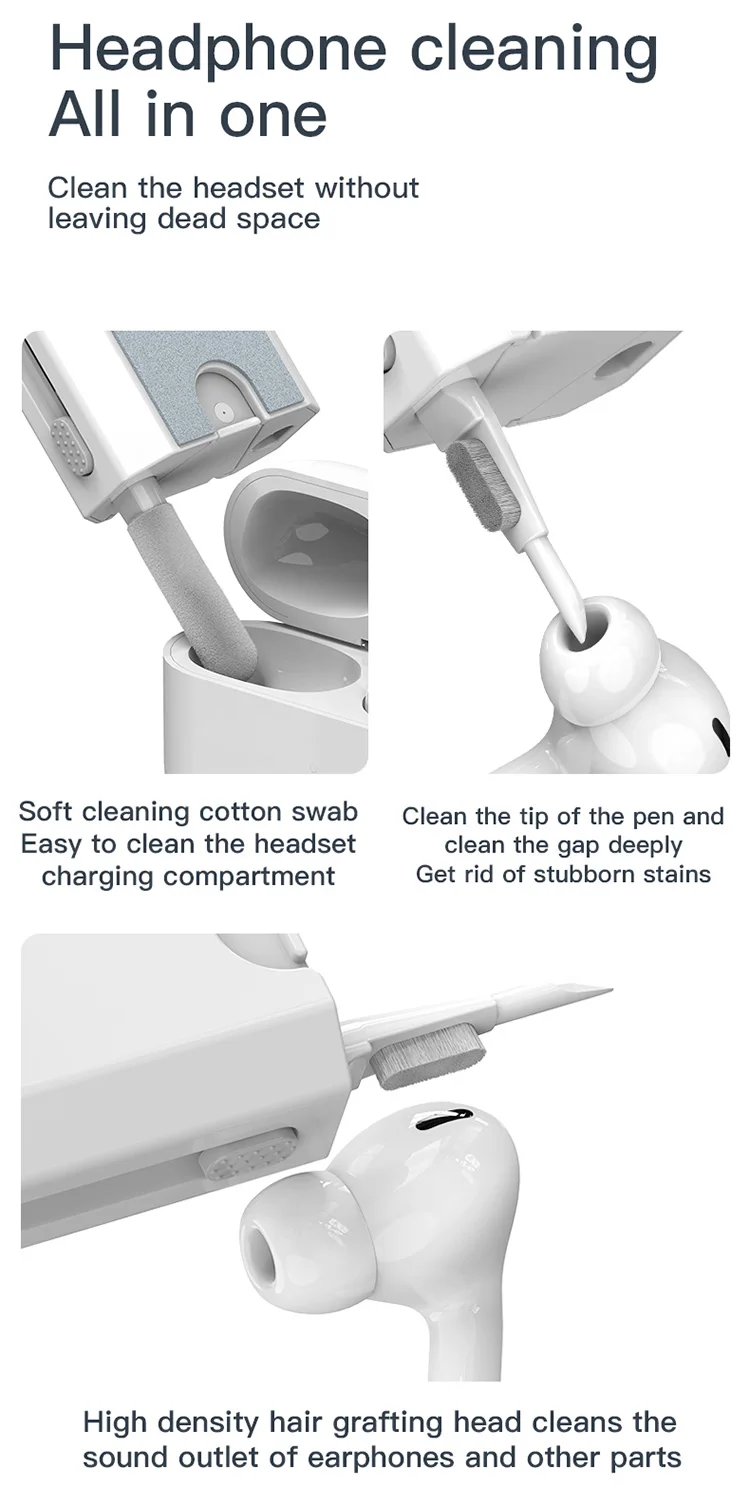 Headphone cleaning
All in one

Clean the headset without leaving dead space

Soft cleaning cotton swab
Easy to clean the headset charging compartment

Clean the tip of the pen and clean the gap deeply
Get rid of stubborn stains

High density hair grafting head cleans the sound outlet of earphones and other parts