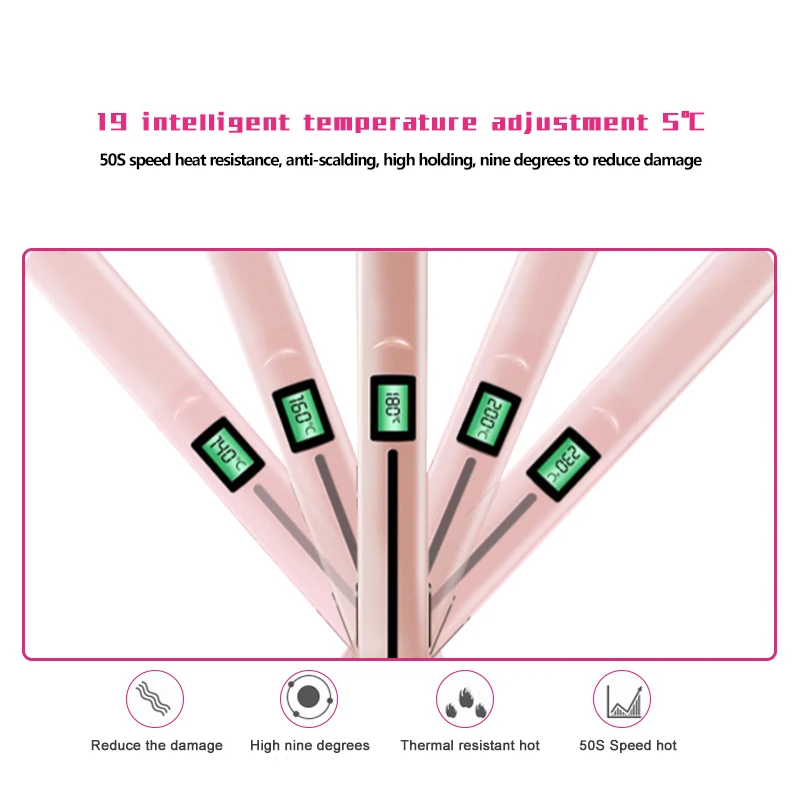 19 intelligent temperature adjustment 5℃

50S speed heat resistance, anti-scalding, high holding, nine degrees to reduce damage

140℃

160℃

180℃

200℃

230℃

Reduce the damage

High nine degrees

Thermal resistant hot

50S Speed hot